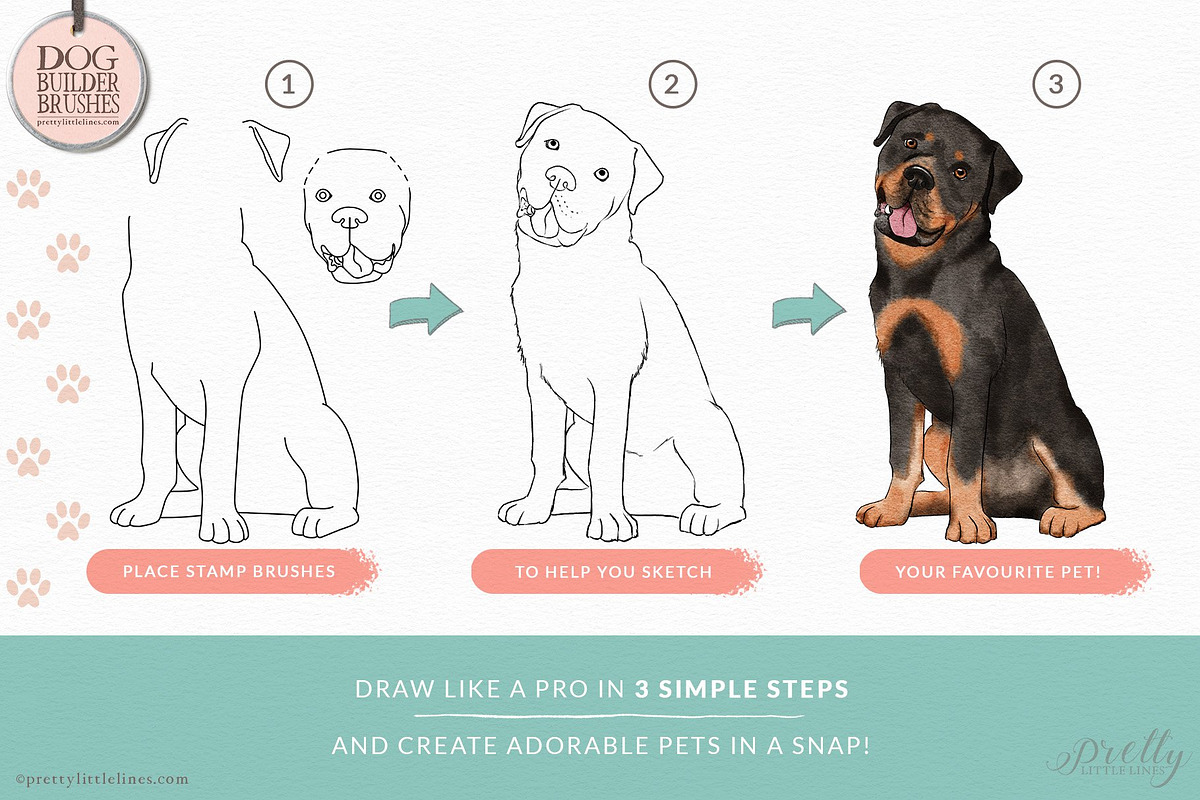 DOG BUILDER BRUSHES
prettylittlelines.com

1

2

3

PLACE STAMP BRUSHES

TO HELP YOU SKETCH

YOUR FAVOURITE PET!

DRAW LIKE A PRO IN 3 SIMPLE STEPS

AND CREATE ADORABLE PETS IN A SNAP!

©prettylittlelines.com

Pretty LITTLE LINES