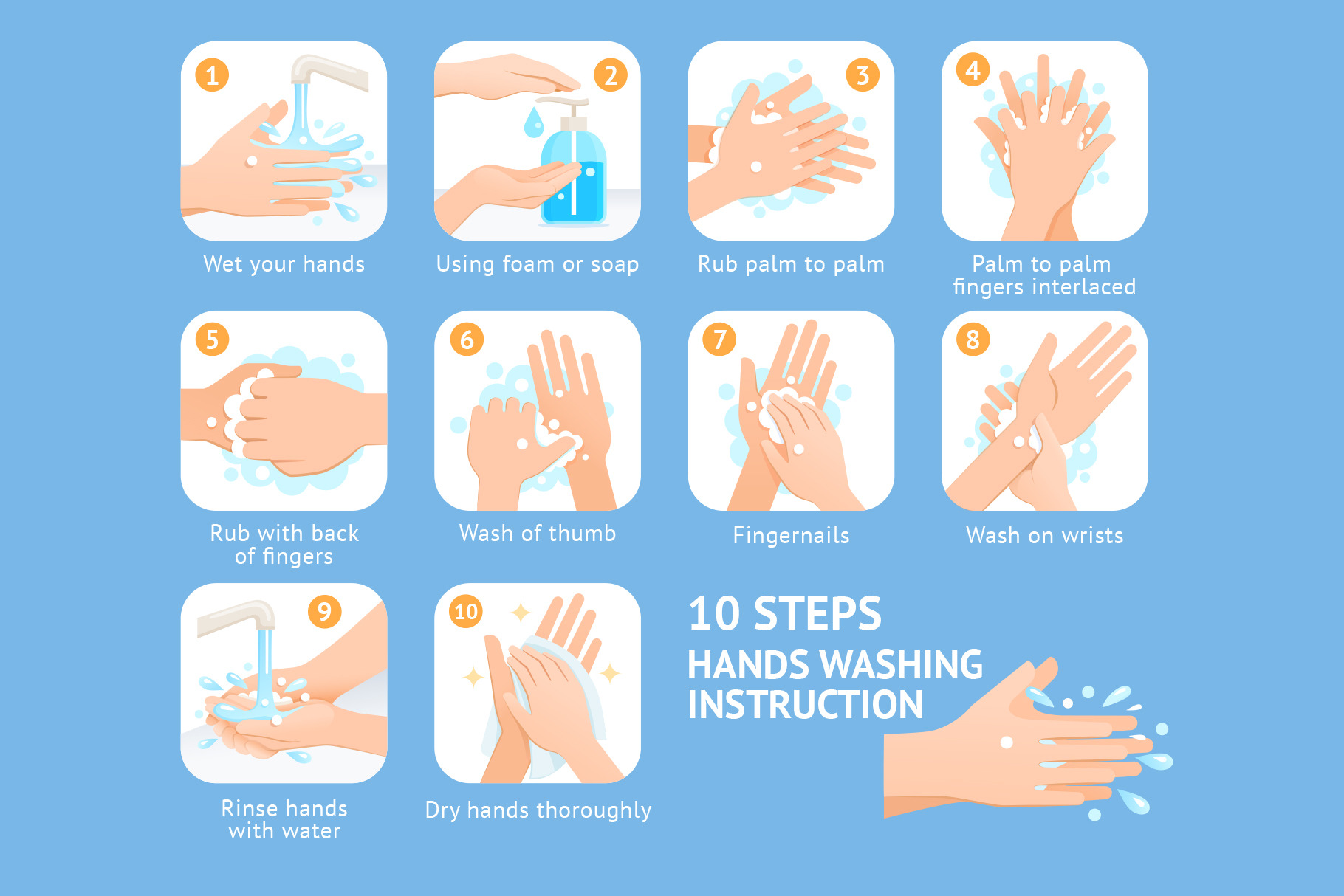 1
Wet your hands

2
Using foam or soap

3
Rub palm to palm

4
Palm to palm fingers interlaced

5
Rub with back of fingers

6
Wash of thumb

7
Fingernails

8
Wash on wrists

9
Rinse hands with water

10
Dry hands thoroughly

10 STEPS
HANDS WASHING INSTRUCTION