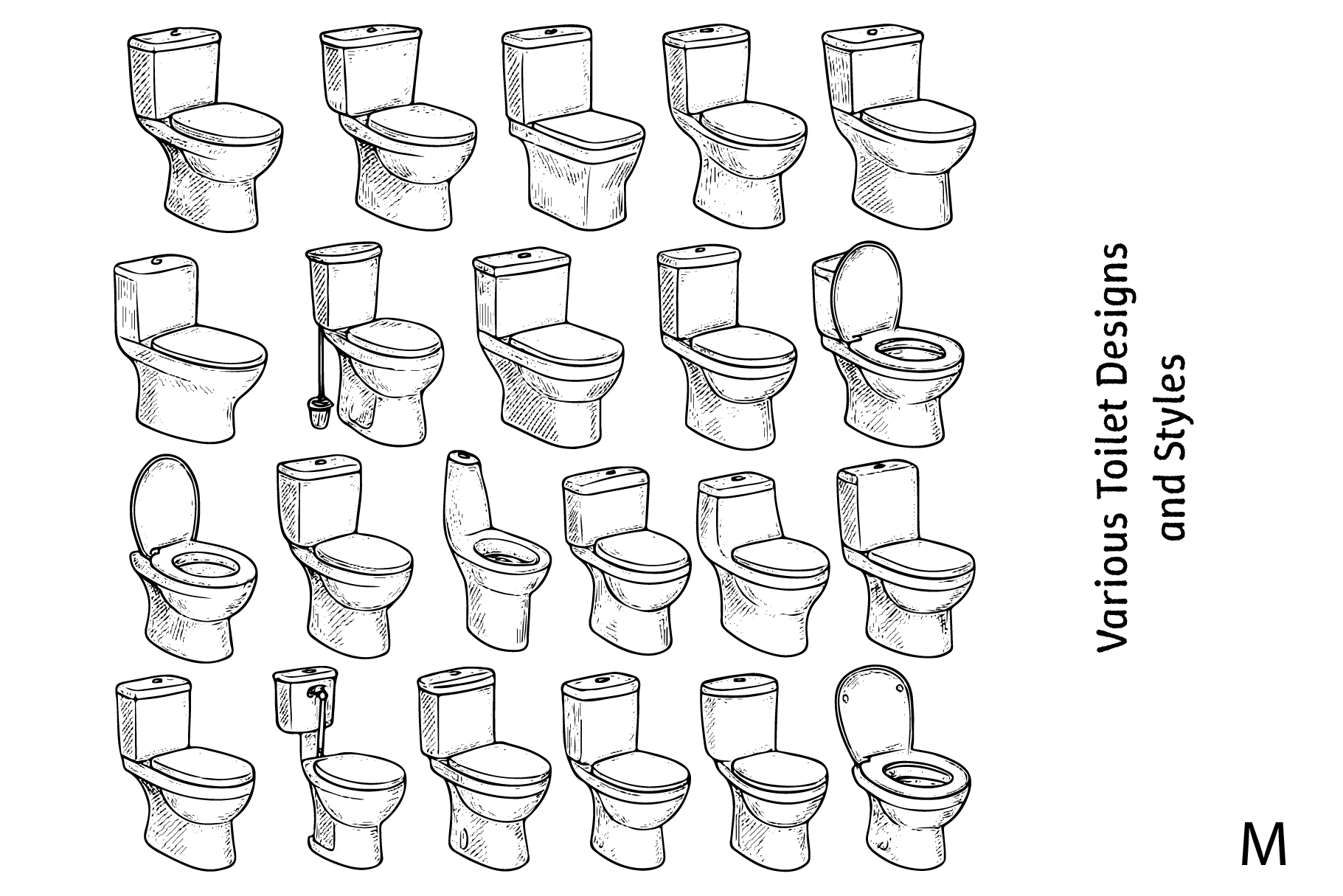 Various Toilet Designs and Styles

M