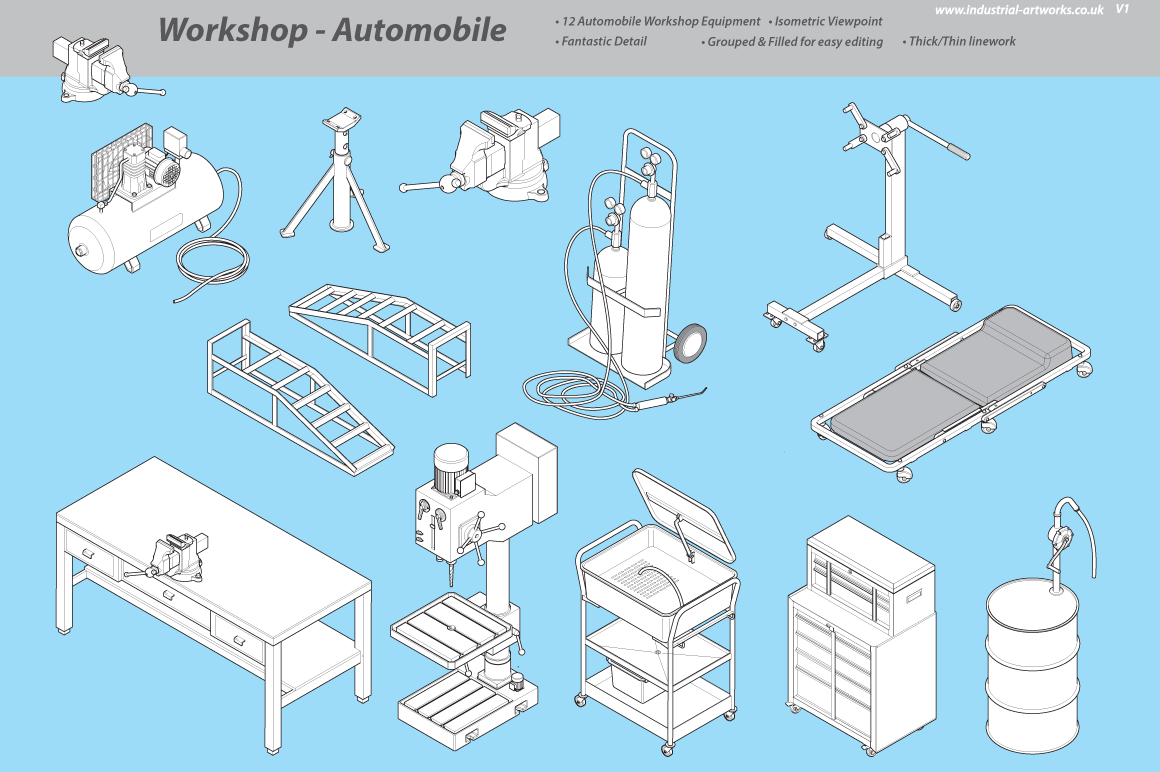 Workshop - Automobile

• 12 Automobile Workshop Equipment • Isometric Viewpoint
• Fantastic Detail • Grouped & Filled for easy editing • Thick/Thin linework

www.industrial-artworks.co.uk V1