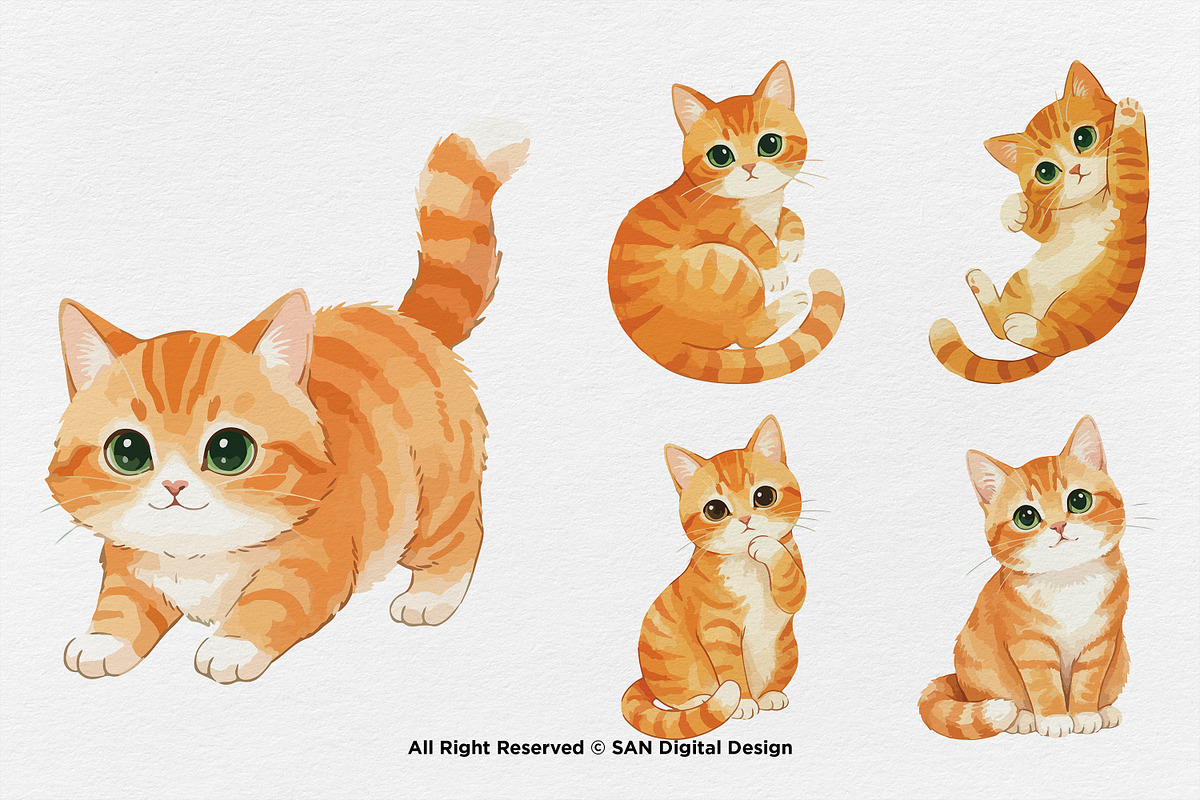 All Right Reserved © SAN Digital Design