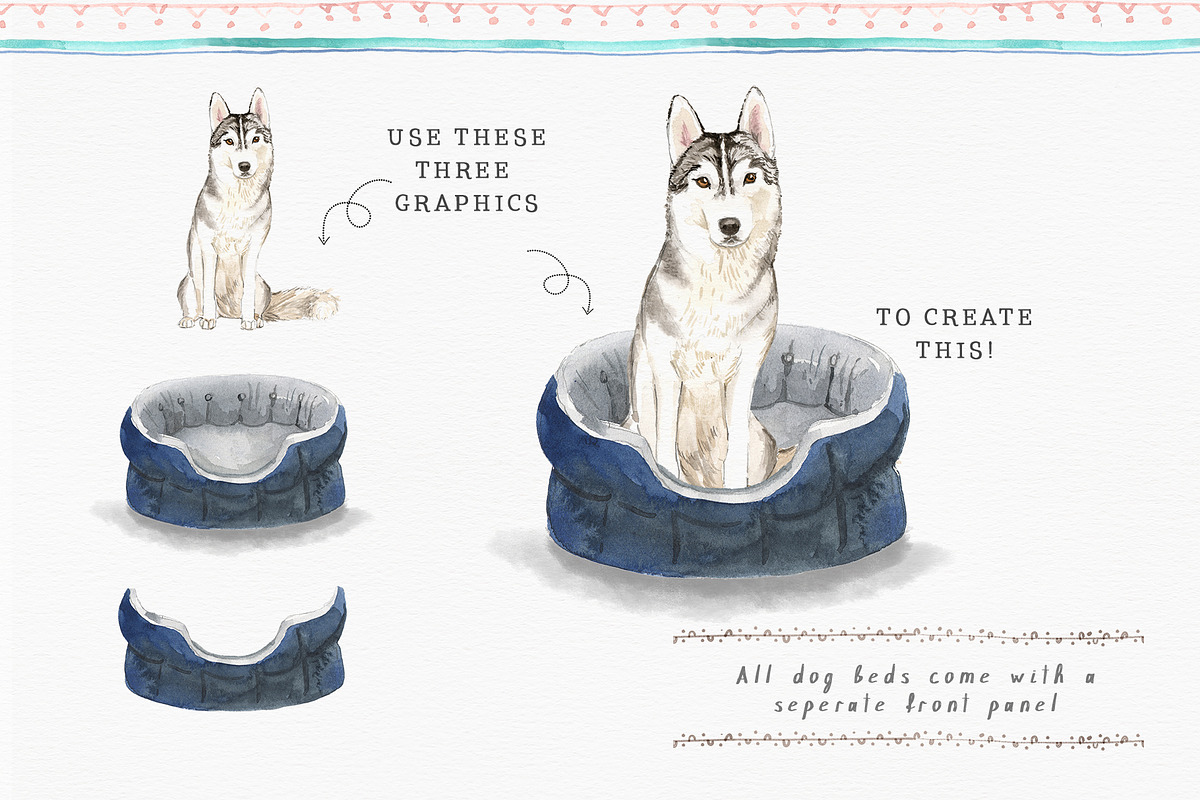 USE THESE THREE GRAPHICS

TO CREATE THIS!

All dog beds come with a seperate front panel