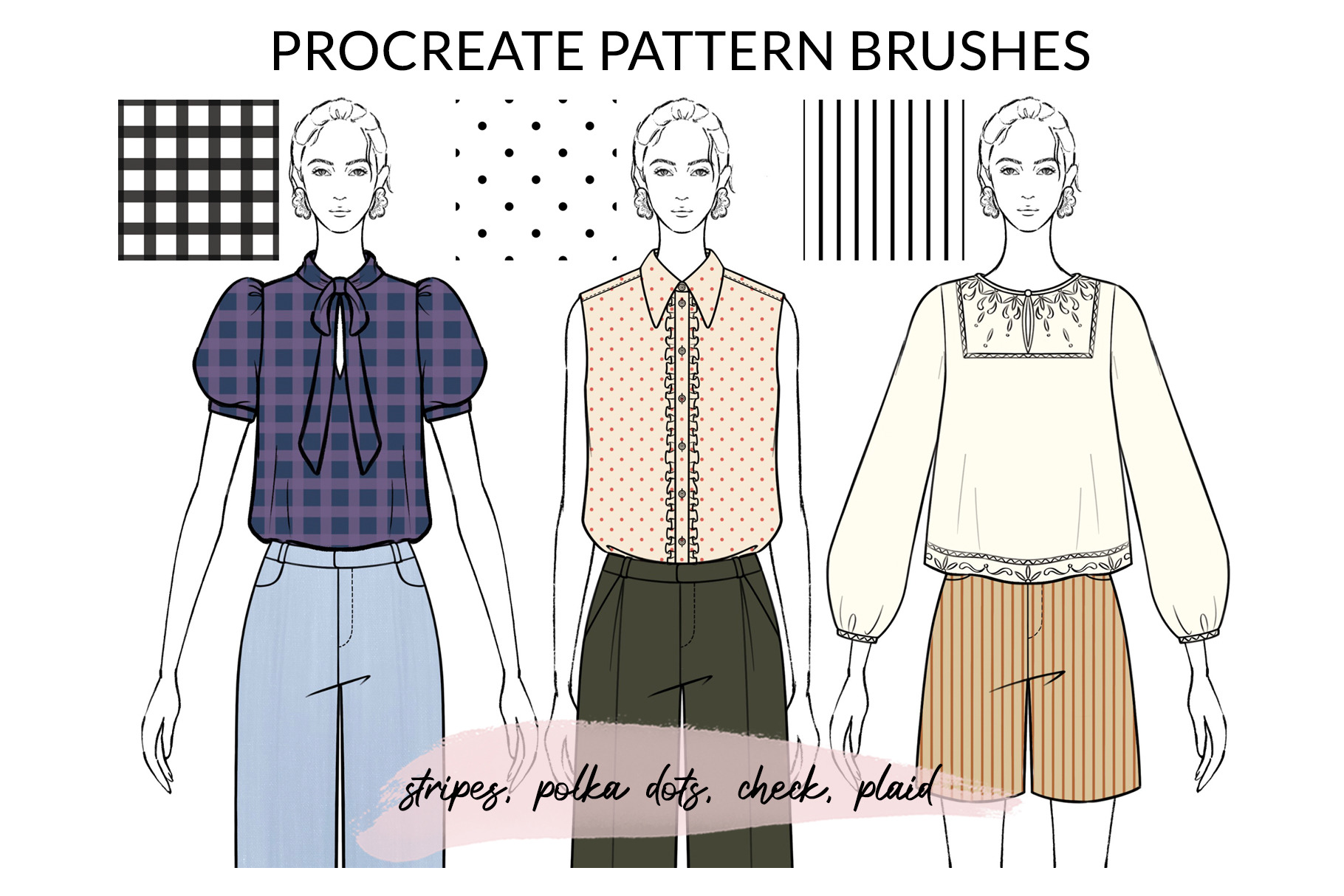 PROCREATE PATTERN BRUSHES

stripes, polka dots, check, plaid