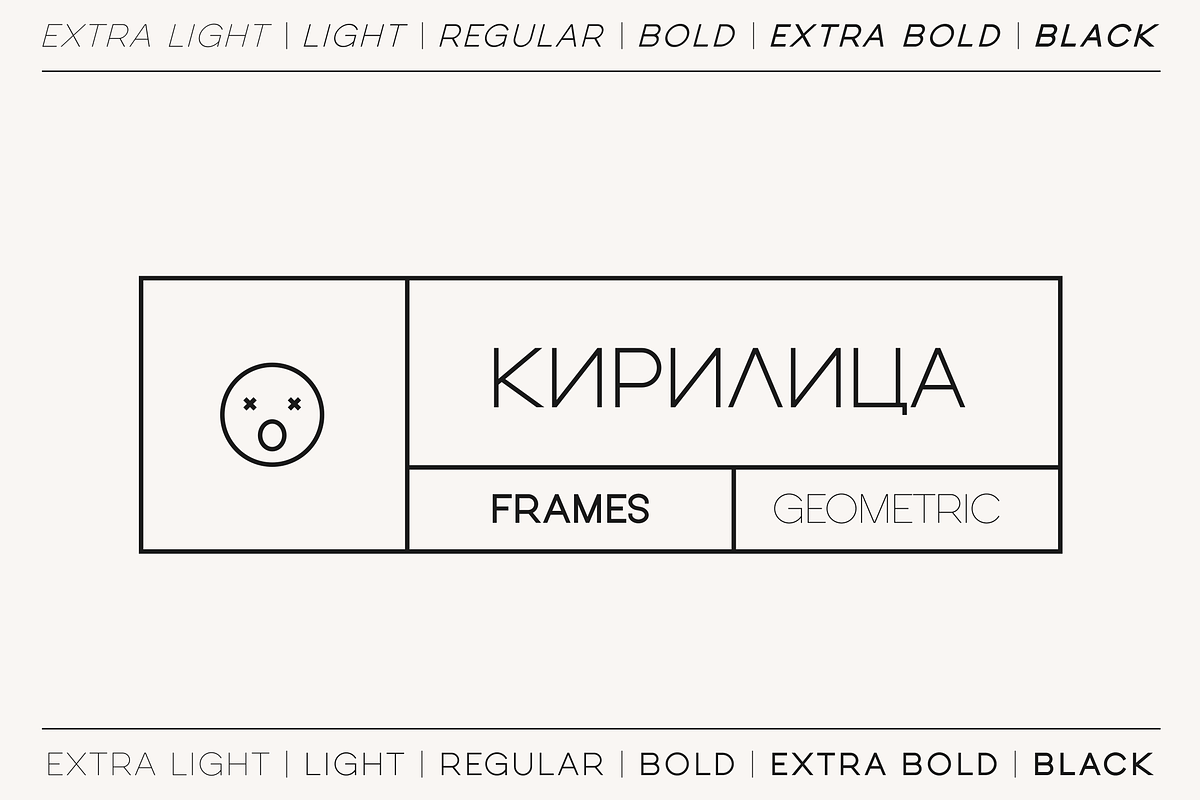 EXTRA LIGHT | LIGHT | REGULAR | BOLD | EXTRA BOLD | BLACK

КИРИЛИЦА

FRAMES

GEOMETRIC

EXTRA LIGHT | LIGHT | REGULAR | BOLD | EXTRA BOLD | BLACK