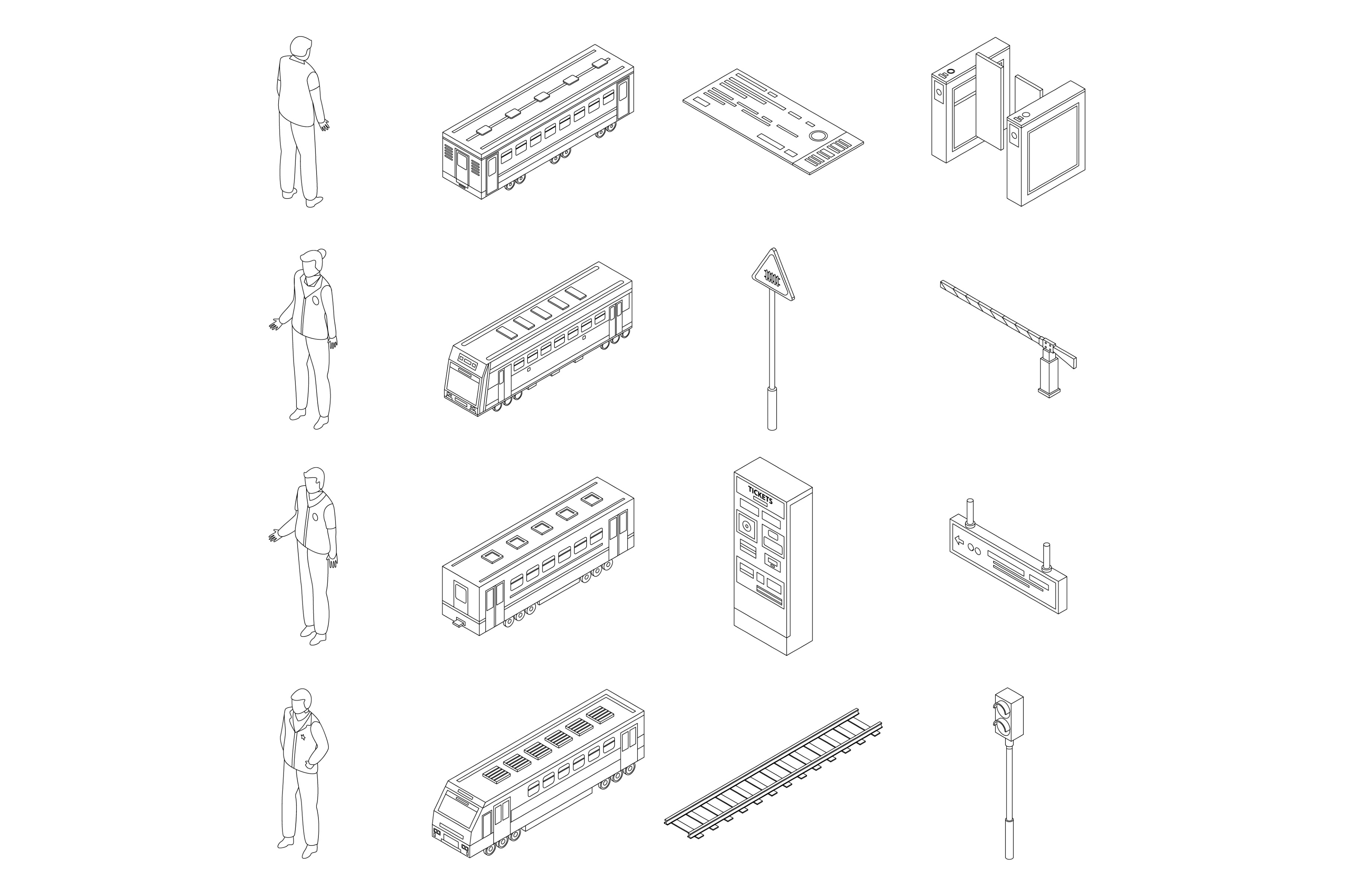 TICKETS