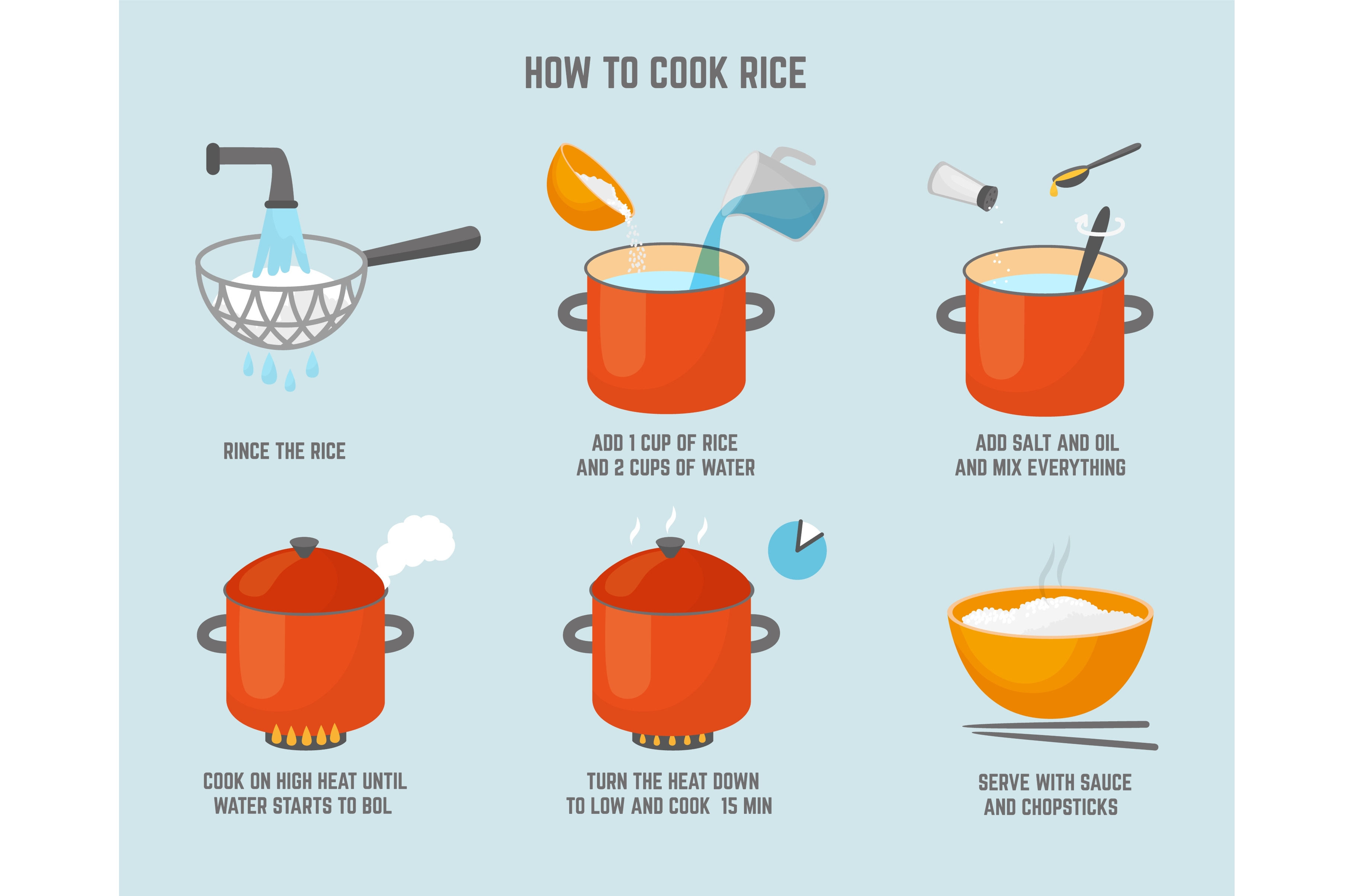 HOW TO COOK RICE

RINCE THE RICE

ADD 1 CUP OF RICE AND 2 CUPS OF WATER

ADD SALT AND OIL AND MIX EVERYTHING

COOK ON HIGH HEAT UNTIL WATER STARTS TO BOL

TURN THE HEAT DOWN TO LOW AND COOK 15 MIN

SERVE WITH SAUCE AND CHOPSTICKS