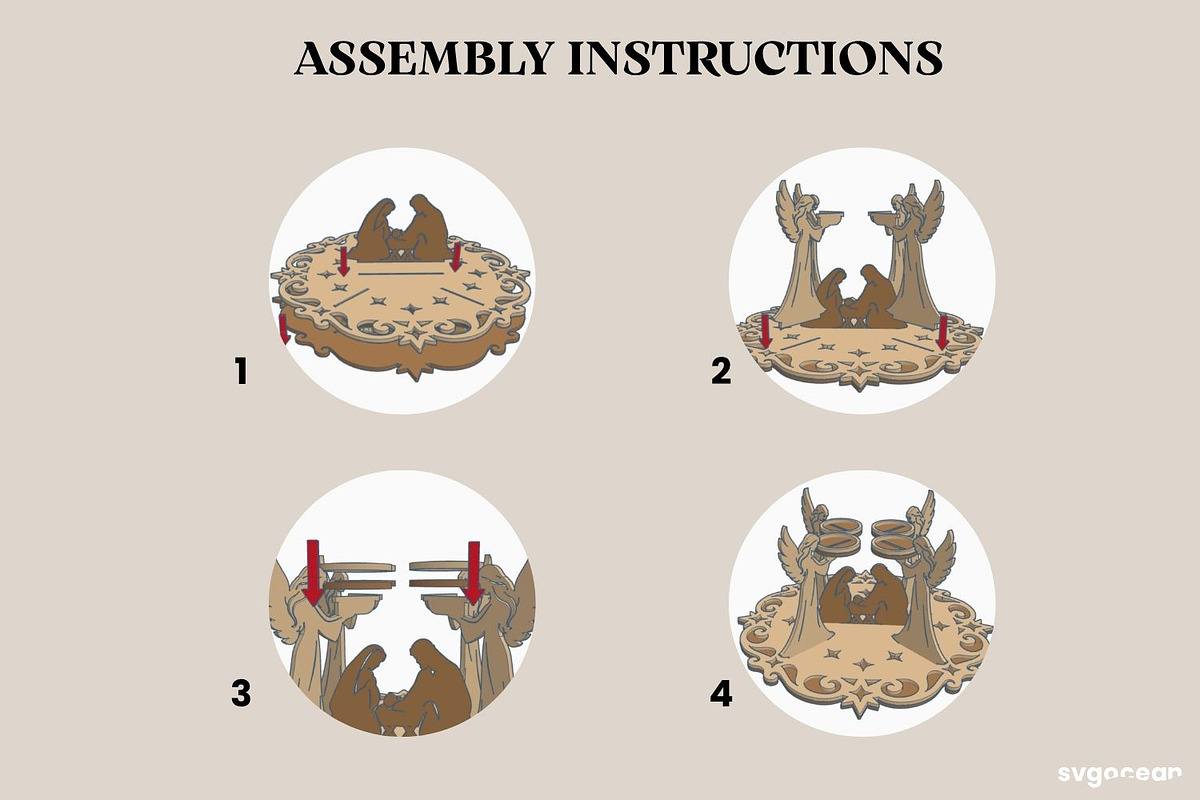 ASSEMBLY INSTRUCTIONS

1

2

3

4

svgocean