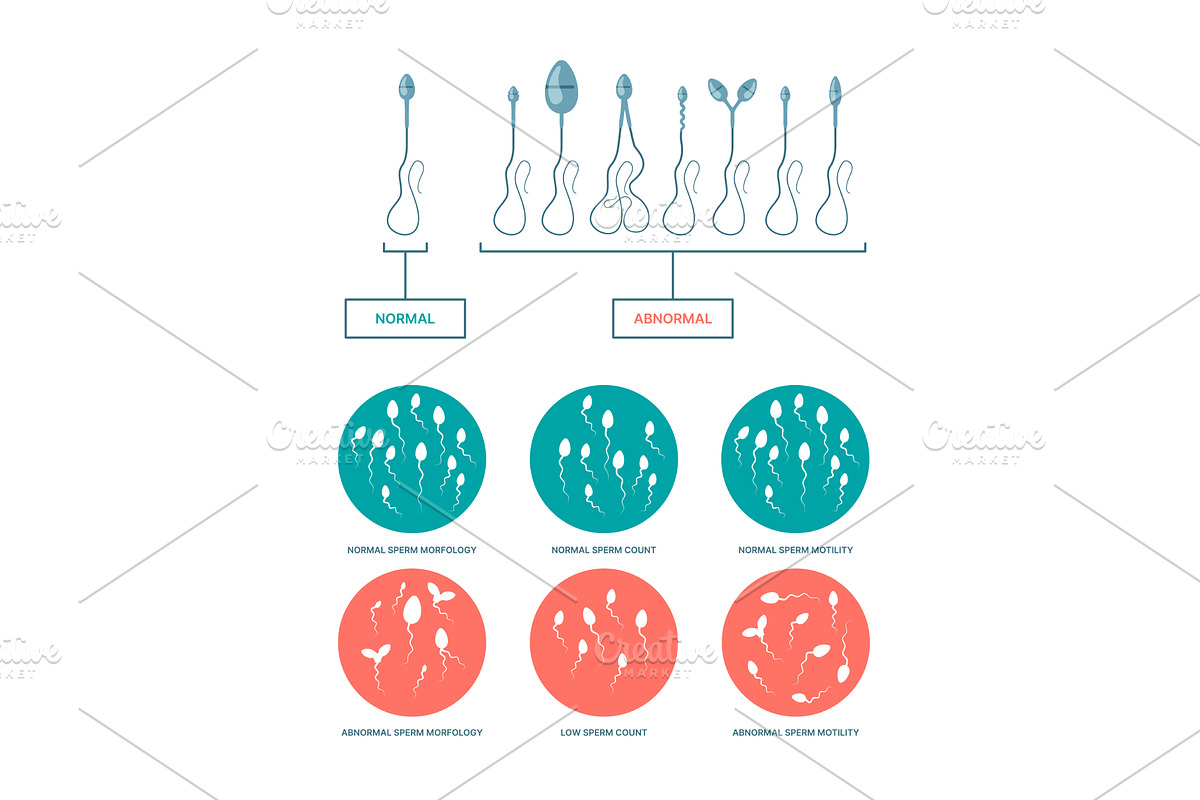 Creative MARKET

NORMAL

ABNORMAL

NORMAL SPERM MORFOLOGY

NORMAL SPERM COUNT

NORMAL SPERM MOTILITY

ABNORMAL SPERM MORFOLOGY

LOW SPERM COUNT

ABNORMAL SPERM MOTILITY