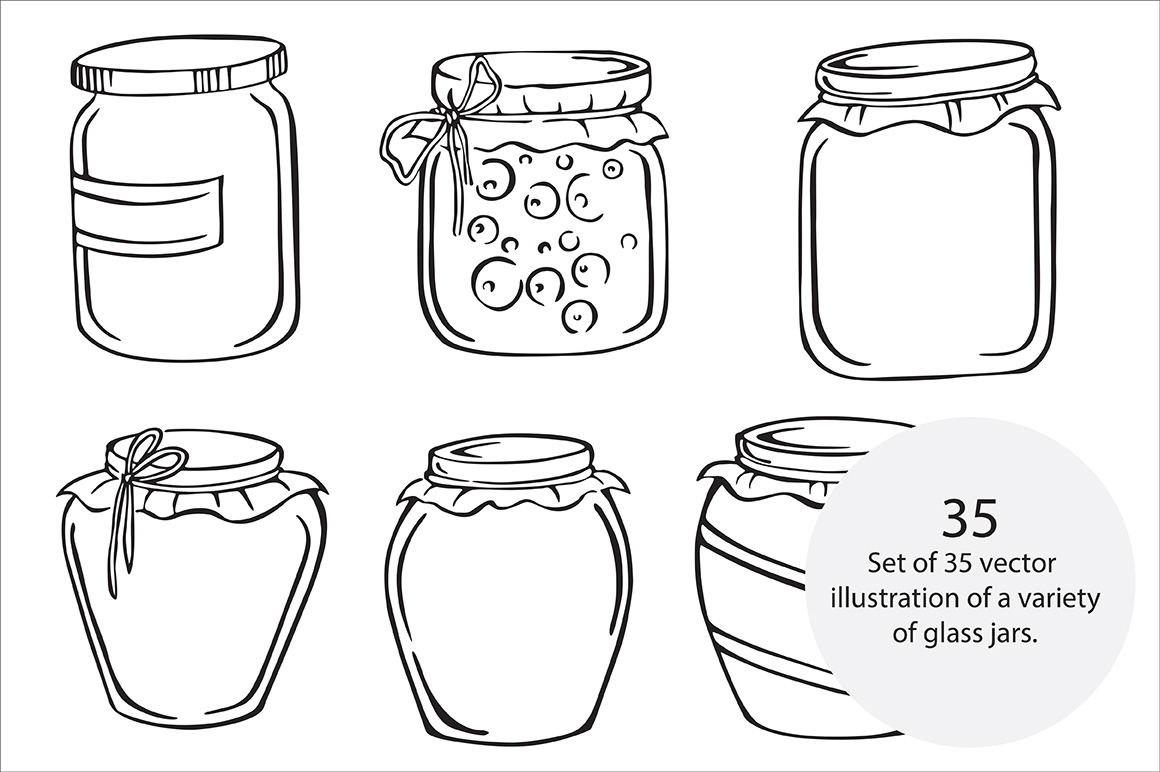 35

Set of 35 vector illustration of a variety of glass jars.