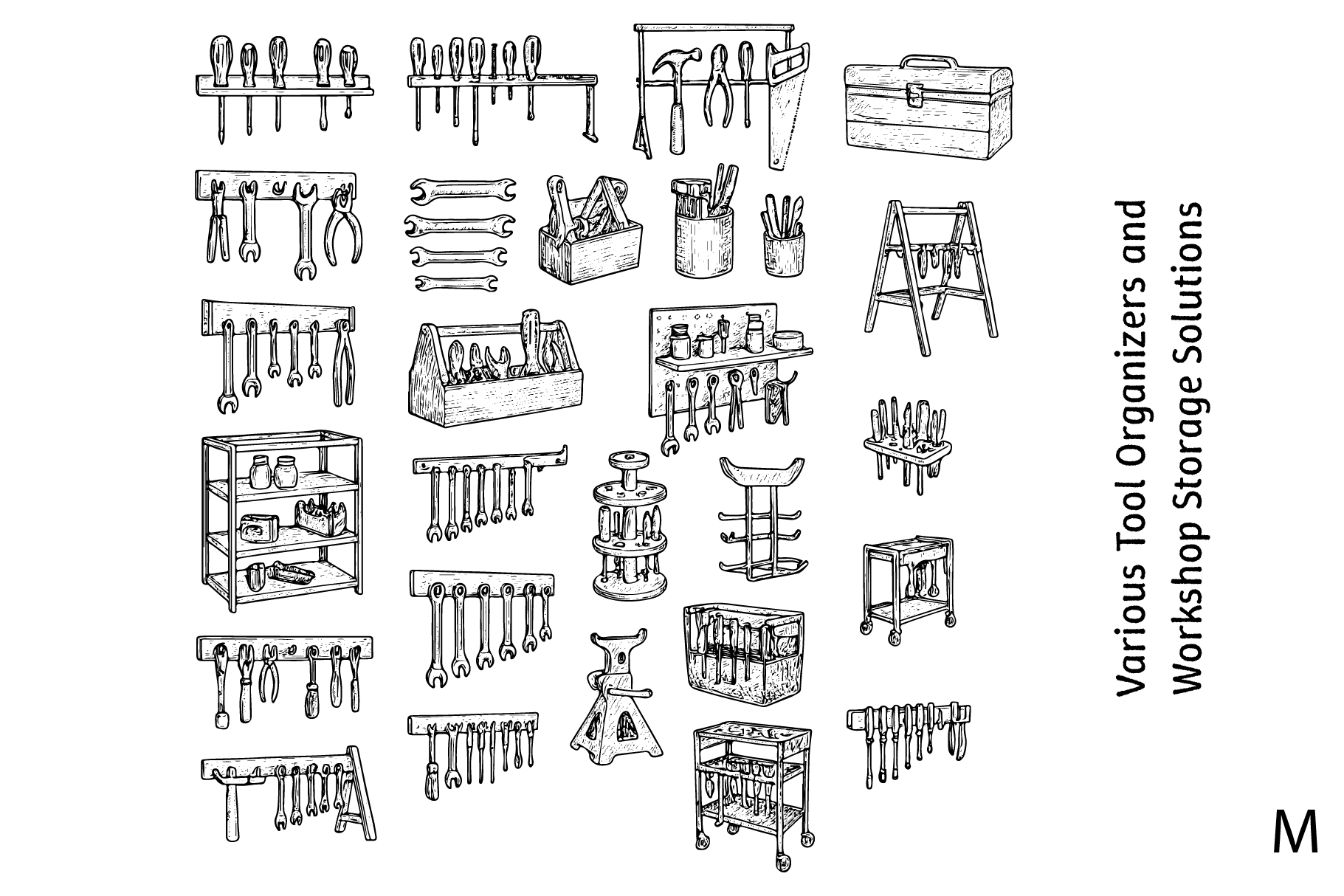 Various Tool Organizers and Workshop Storage Solutions

M