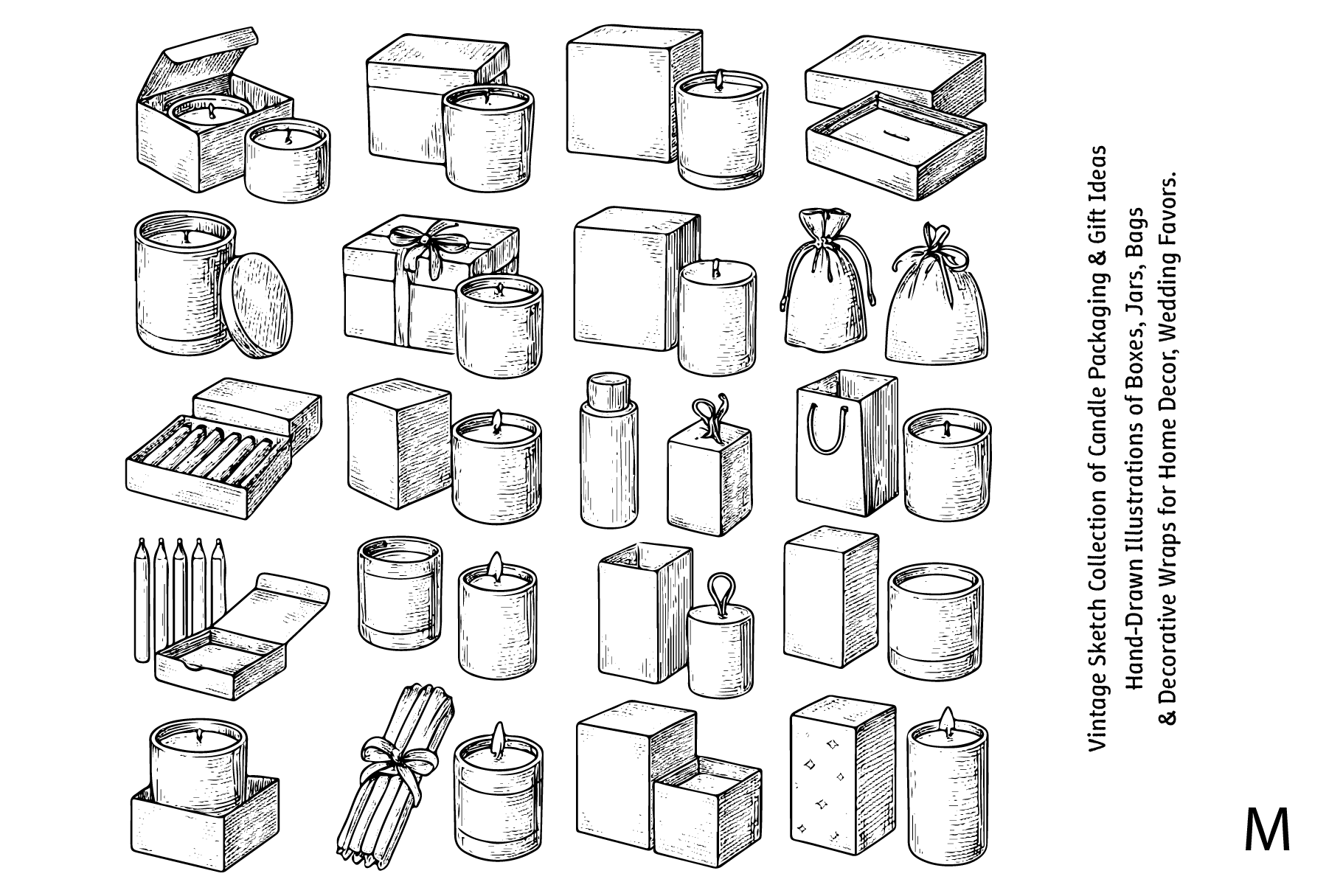 Vintage Sketch Collection of Candle Packaging & Gift Ideas
Hand-Drawn Illustrations of Boxes, Jars, Bags
& Decorative Wraps for Home Decor, Wedding Favors.

M