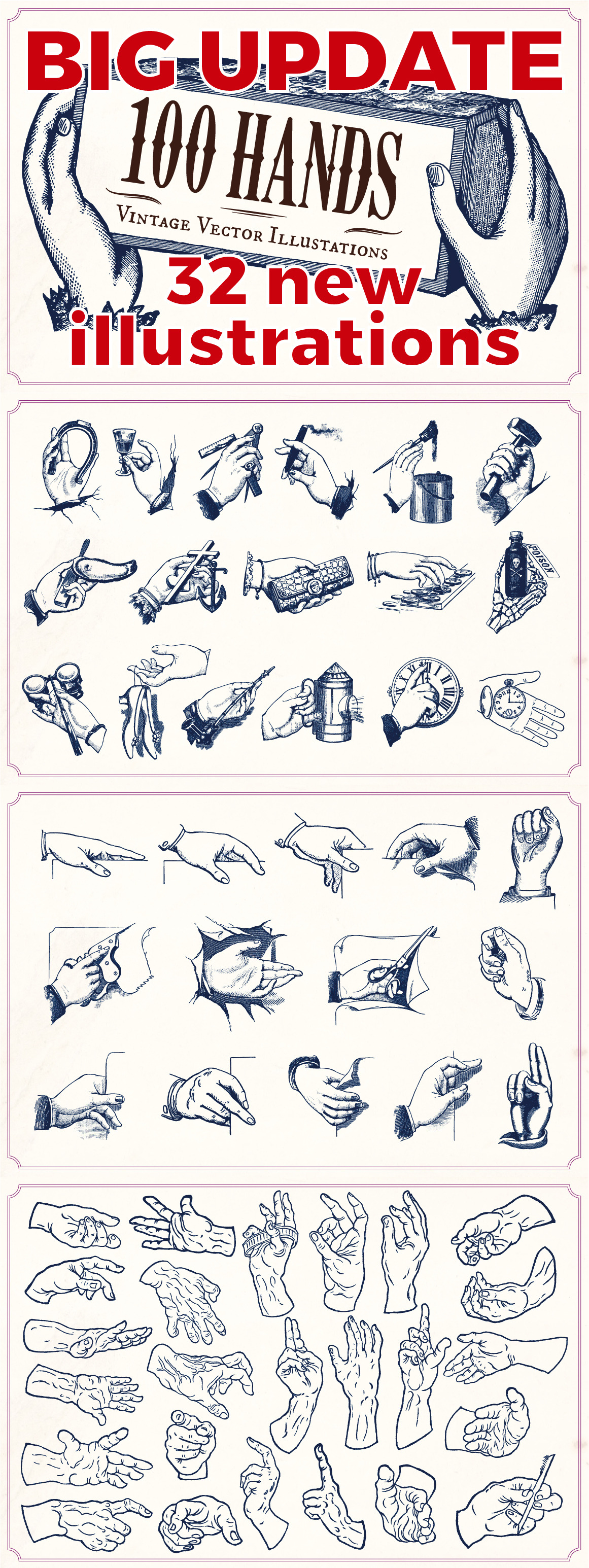 BIG UPDATE

100 HANDS

Vintage Vector Illustations

32 new illustrations

POISON