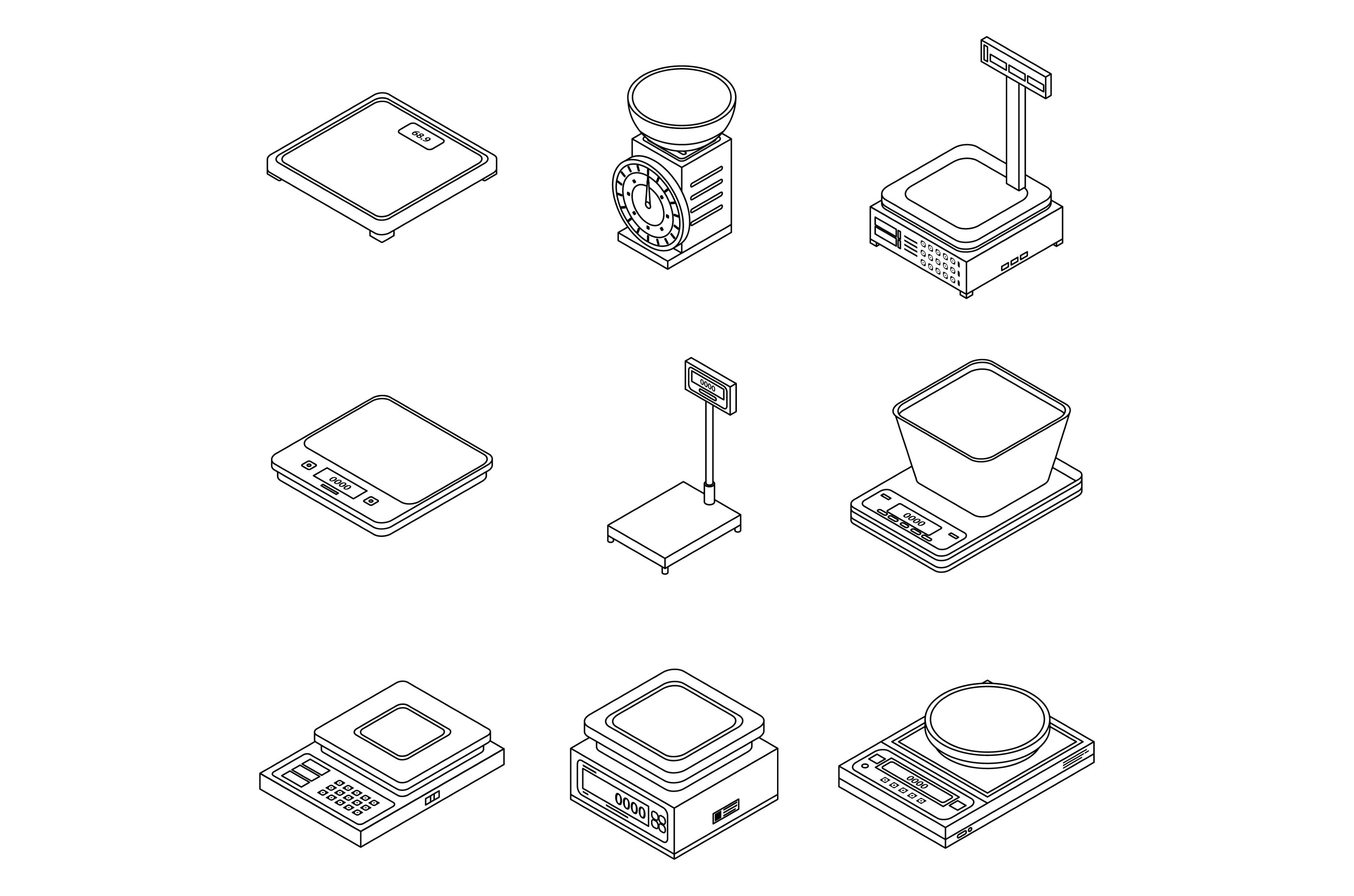 68.9

0000

0000

0000

0000

0000