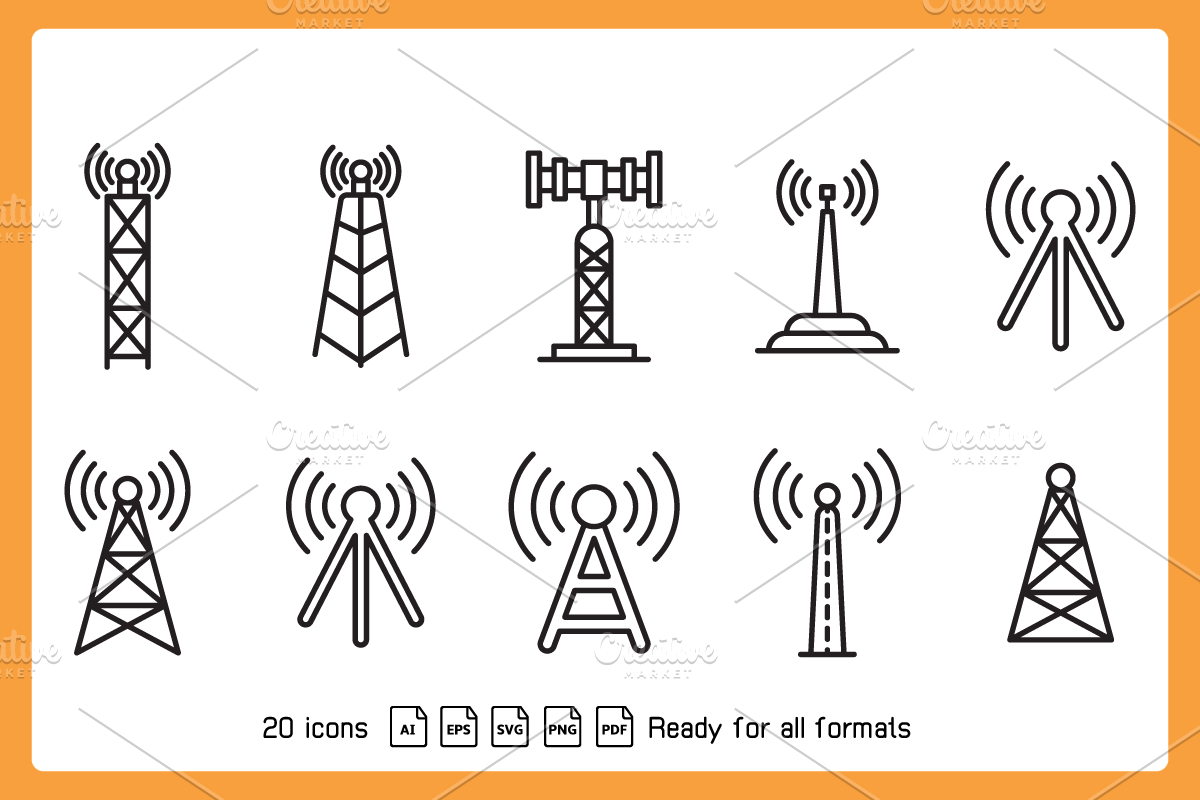 Creative MARKET

20 icons AI EPS SVG PNG PDF Ready for all formats