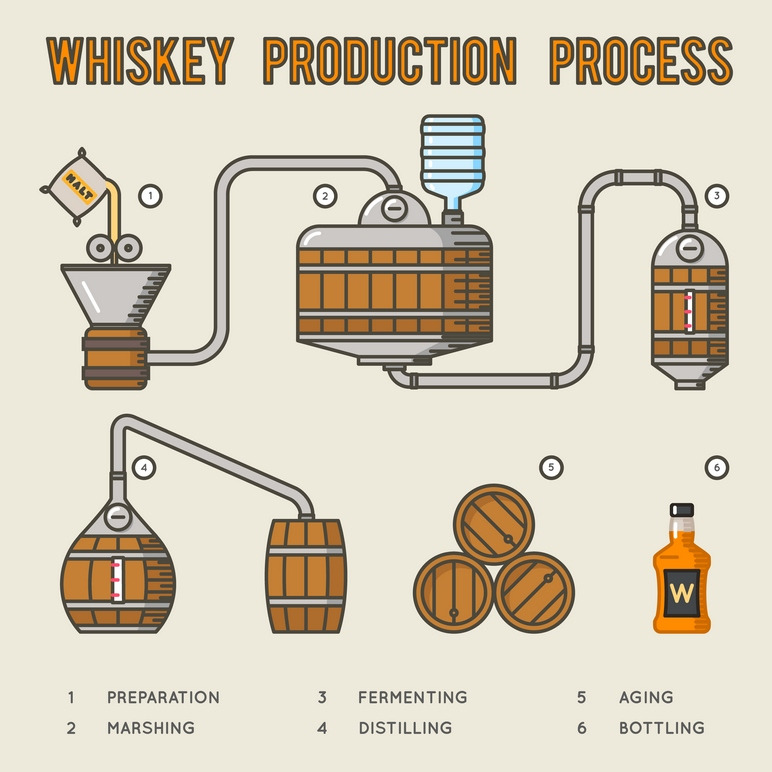 WHISKEY PRODUCTION PROCESS

MALT

1

2

3

4

5

6

W

1 PREPARATION
2 MARSHING
3 FERMENTING
4 DISTILLING
5 AGING
6 BOTTLING