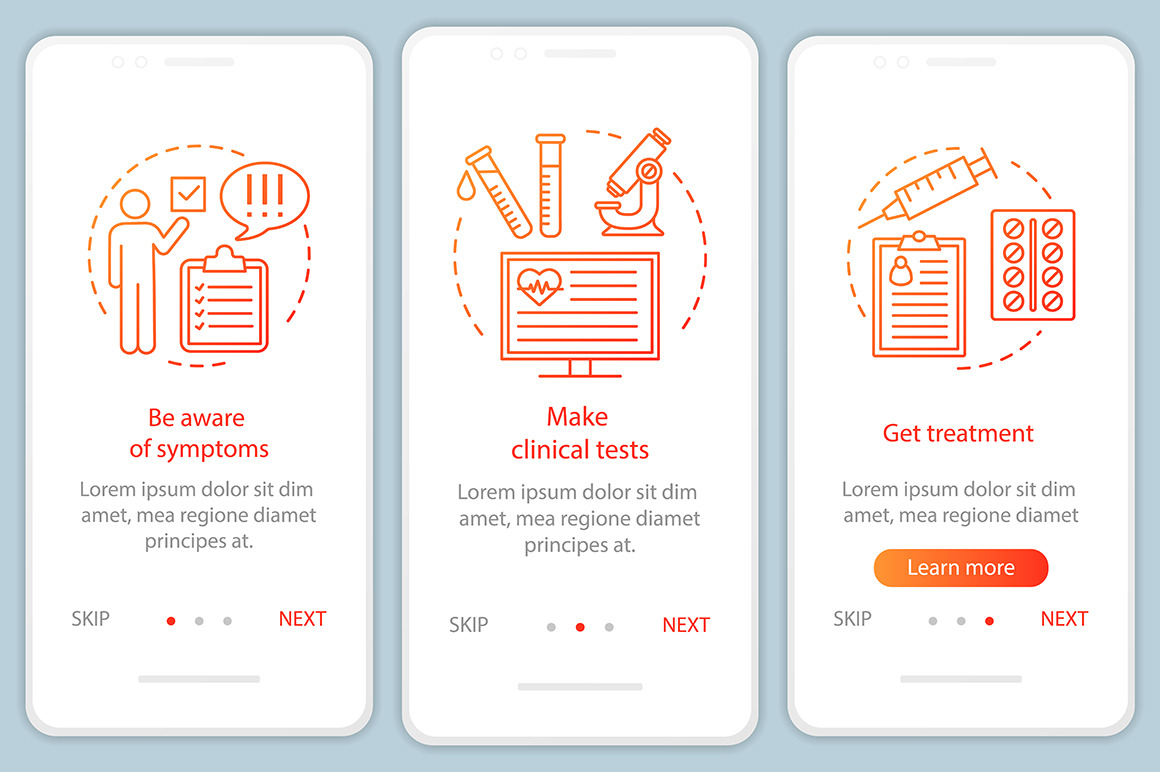 !!!

Be aware of symptoms

Lorem ipsum dolor sit dim amet, mea regione diamet principes at.

SKIP NEXT

Make clinical tests

Lorem ipsum dolor sit dim amet, mea regione diamet principes at.

SKIP NEXT

Get treatment

Lorem ipsum dolor sit dim amet, mea regione diamet

Learn more

SKIP NEXT