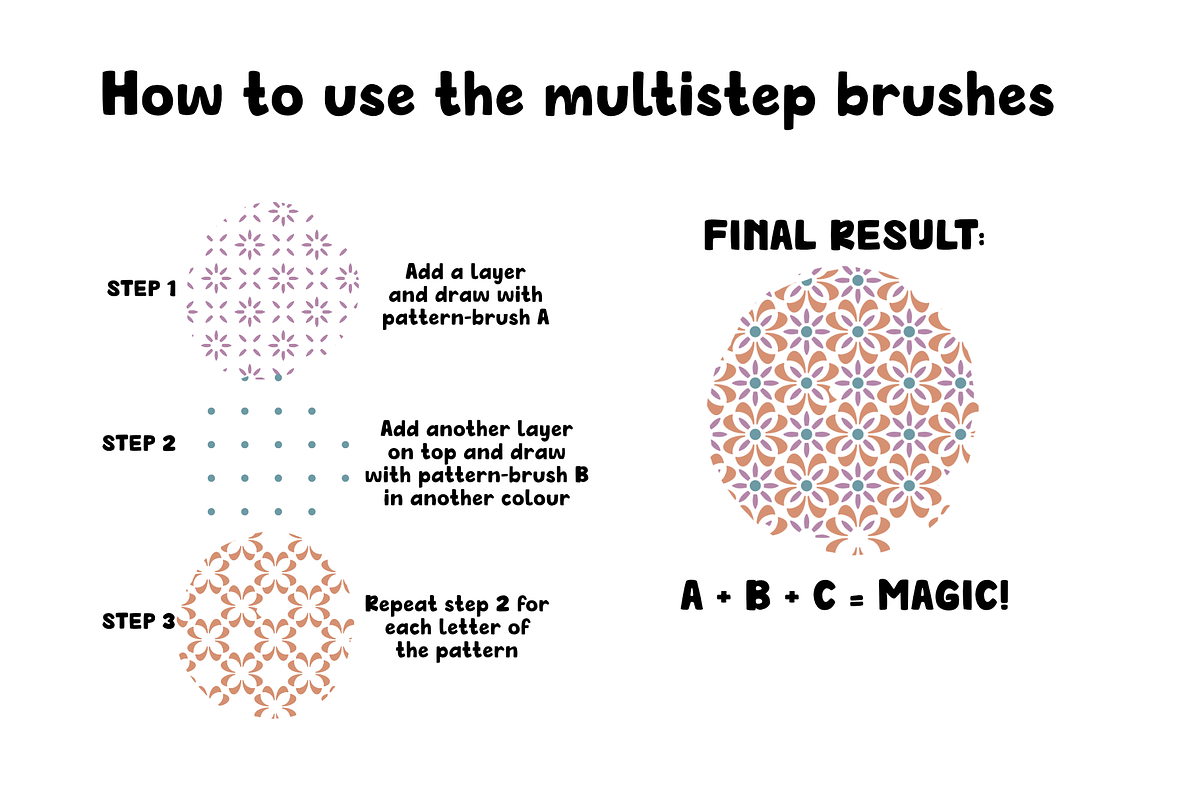 How to use the multistep brushes

STEP 1

Add a layer and draw with pattern-brush A

STEP 2

Add another layer on top and draw with pattern-brush B in another colour

STEP 3

Repeat step 2 for each letter of the pattern

FINAL RESULT:

A + B + C = MAGIC!