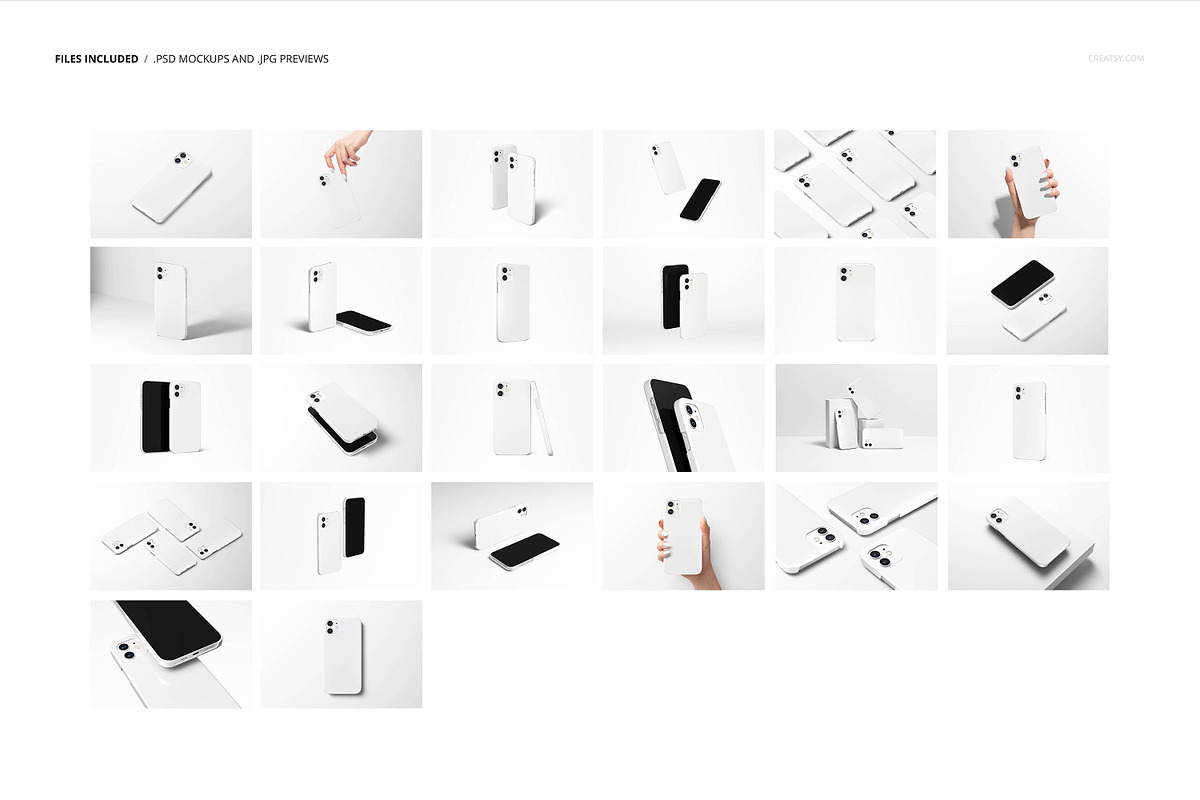 FILES INCLUDED / .PSD MOCKUPS AND .JPG PREVIEWS

CREATSY.COM