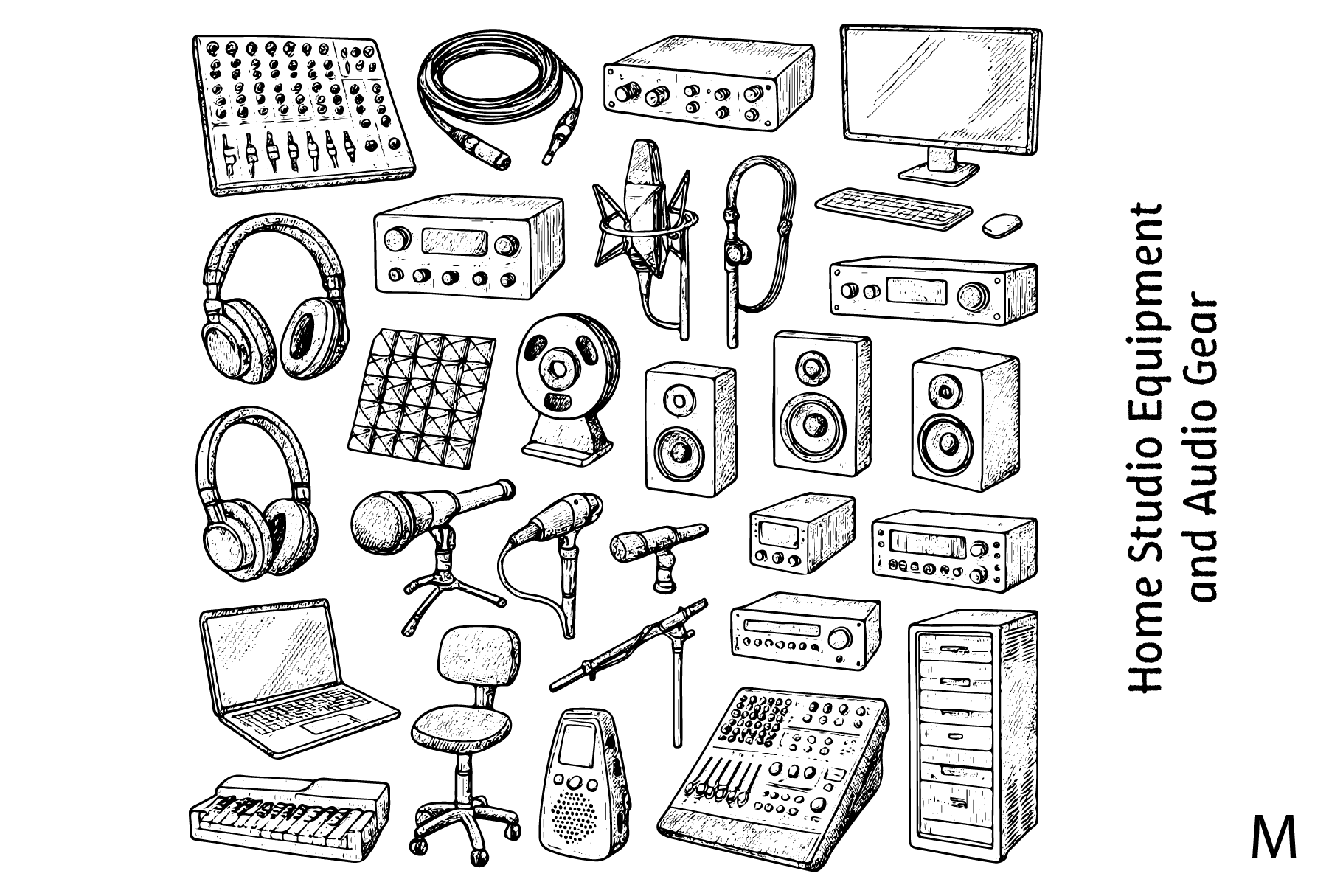 Home Studio Equipment and Audio Gear

M