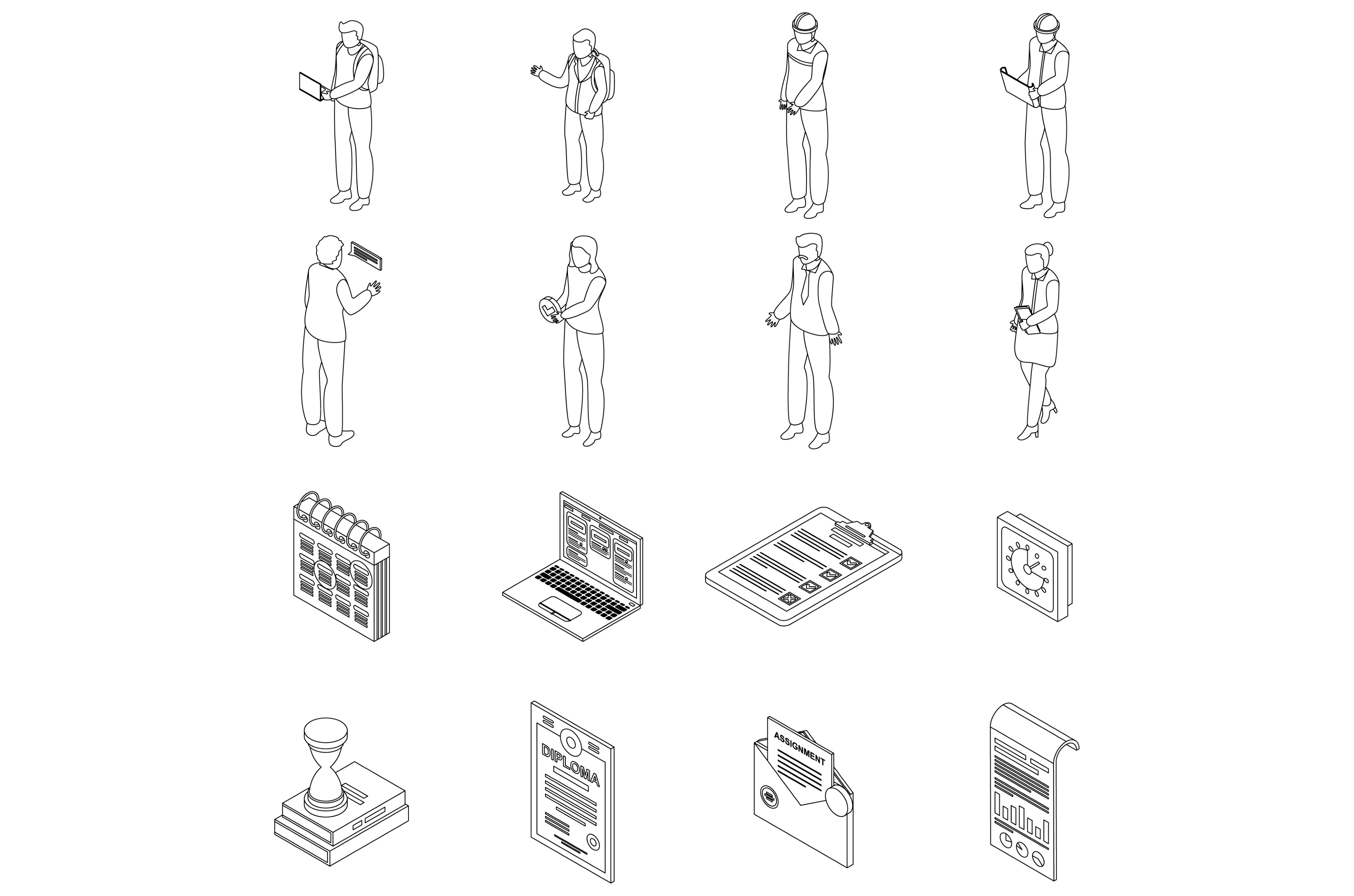 DIPLOMA

ASSIGNMENT