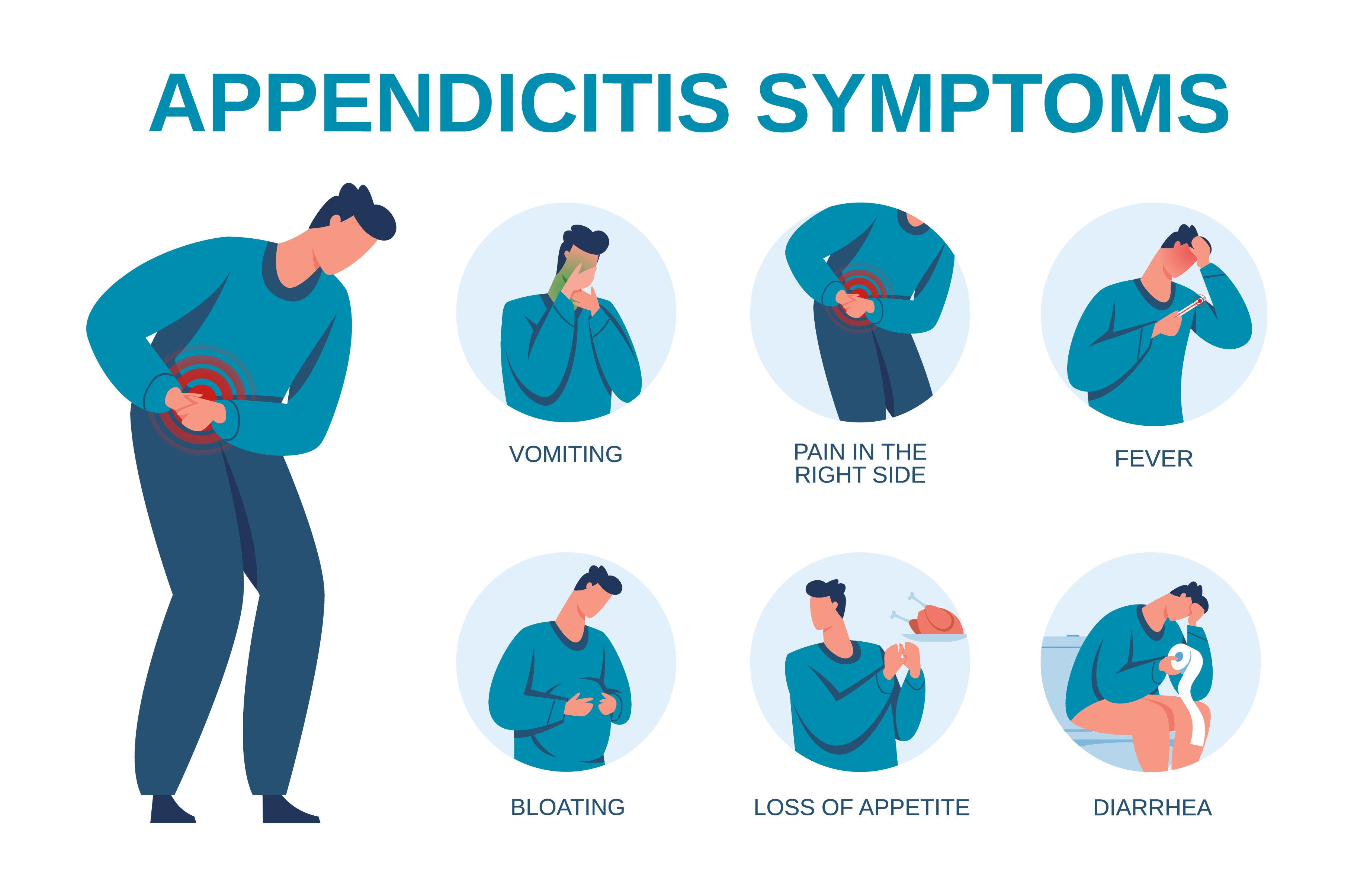 APPENDICITIS SYMPTOMS

VOMITING

PAIN IN THE RIGHT SIDE

FEVER

BLOATING

LOSS OF APPETITE

DIARRHEA