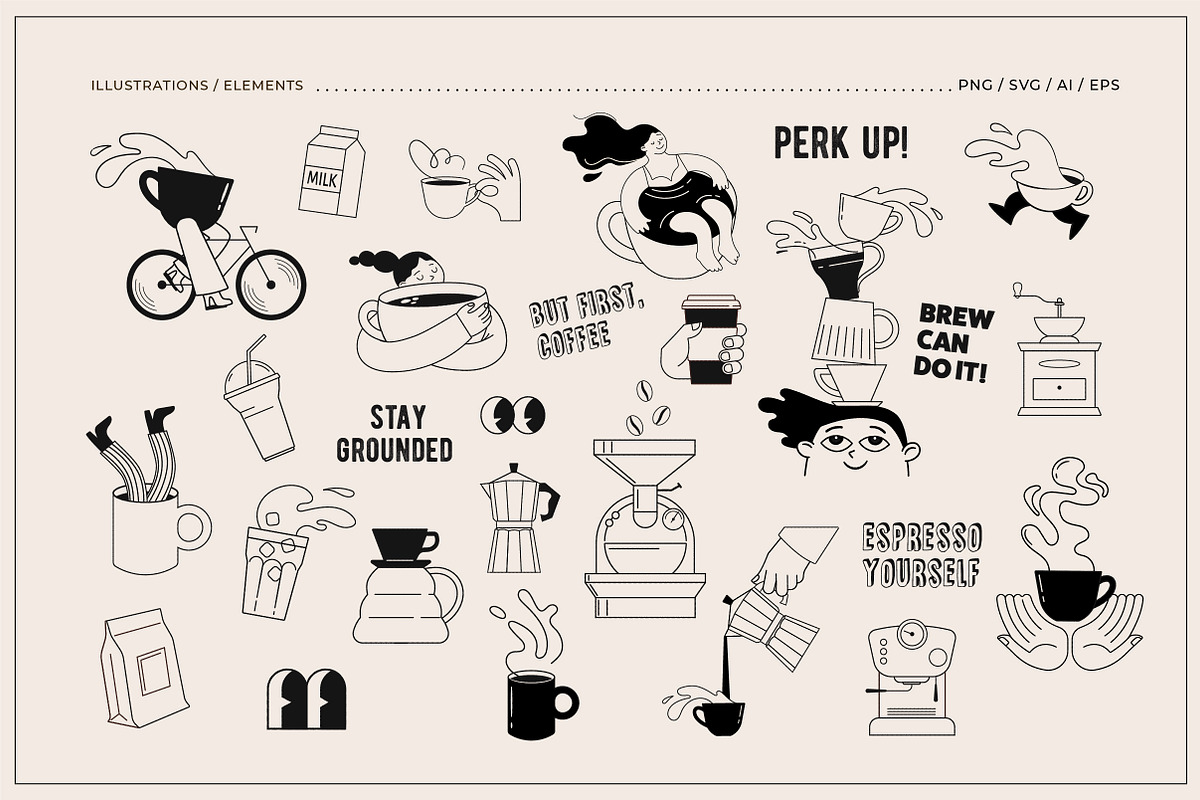 ILLUSTRATIONS / ELEMENTS

PNG / SVG / AI / EPS

MILK

PERK UP!

BUT FIRST, COFFEE

BREW CAN DO IT!

STAY GROUNDED

ESPRESSO YOURSELF