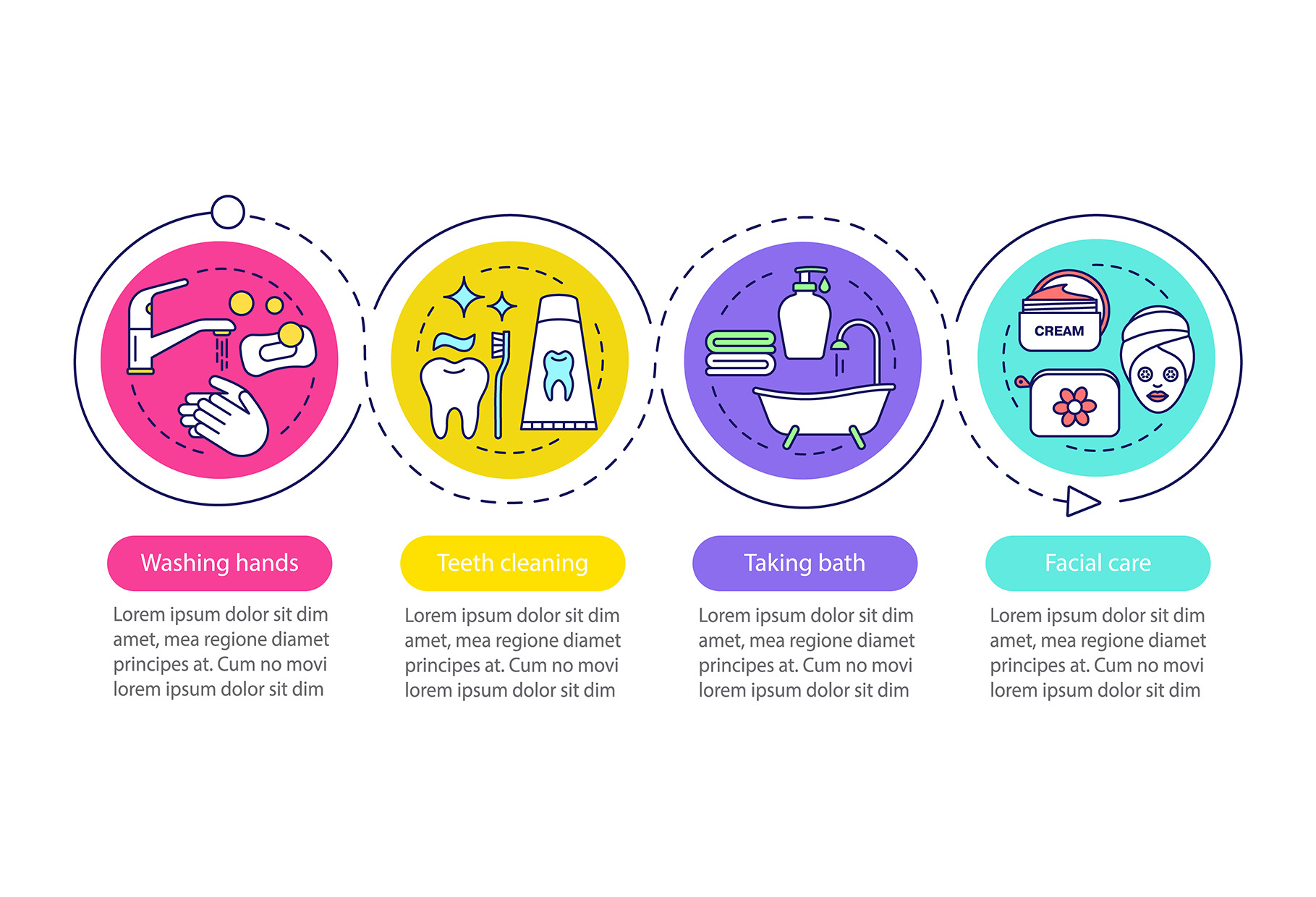 CREAM

Washing hands

Lorem ipsum dolor sit dim amet, mea regione diamet principes at. Cum no movi lorem ipsum dolor sit dim

Teeth cleaning

Lorem ipsum dolor sit dim amet, mea regione diamet principes at. Cum no movi lorem ipsum dolor sit dim

Taking bath

Lorem ipsum dolor sit dim amet, mea regione diamet principes at. Cum no movi lorem ipsum dolor sit dim

Facial care

Lorem ipsum dolor sit dim amet, mea regione diamet principes at. Cum no movi lorem ipsum dolor sit dim