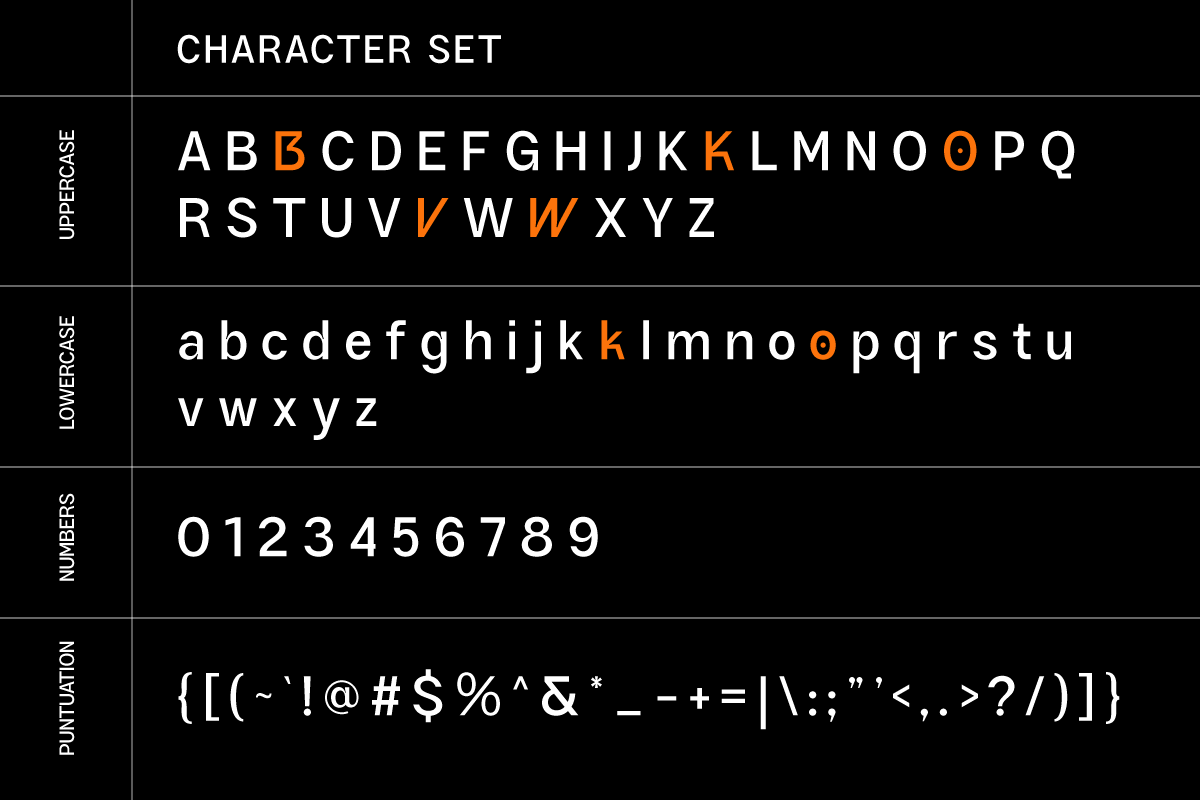 CHARACTER SET

UPPERCASE

A B B C D E F G H I J K K L M N O O P Q R S T U V V W W X Y Z

LOWERCASE

a b c d e f g h i j k k l m n o o p q r s t u v w x y z

NUMBERS

0 1 2 3 4 5 6 7 8 9

PUNTUATION

{ [ ( ~ ` ! @ # $ % ^ & * _ - + = | \ : ; " ' < , . > ? / ) ] }