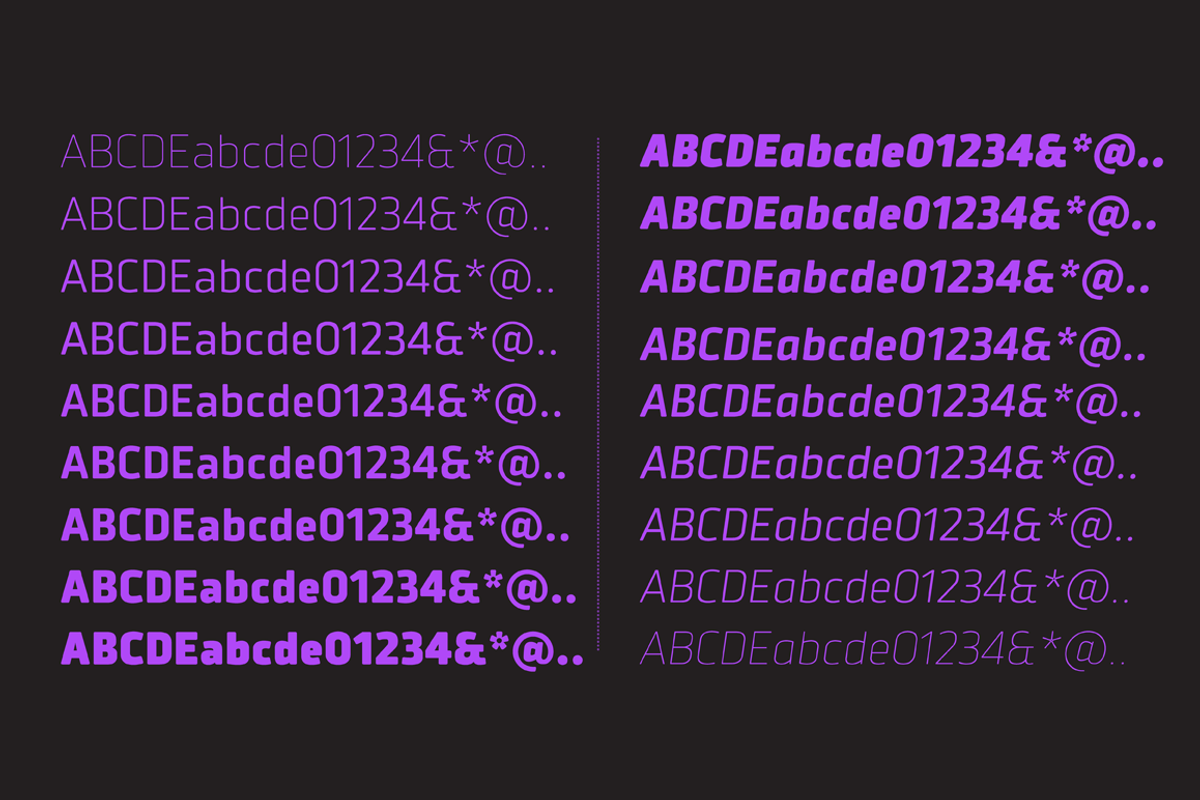 ABCDEabcde01234&*@..
ABCDEabcde01234&*@..
ABCDEabcde01234&*@..
ABCDEabcde01234&*@..
ABCDEabcde01234&*@..
ABCDEabcde01234&*@..
ABCDEabcde01234&*@..
ABCDEabcde01234&*@..
ABCDEabcde01234&*@..

ABCDEabcde01234&*@..
ABCDEabcde01234&*@..
ABCDEabcde01234&*@..
ABCDEabcde01234&*@..
ABCDEabcde01234&*@..
ABCDEabcde01234&*@..
ABCDEabcde01234&*@..
ABCDEabcde01234&*@..
ABCDEabcde01234&*@..