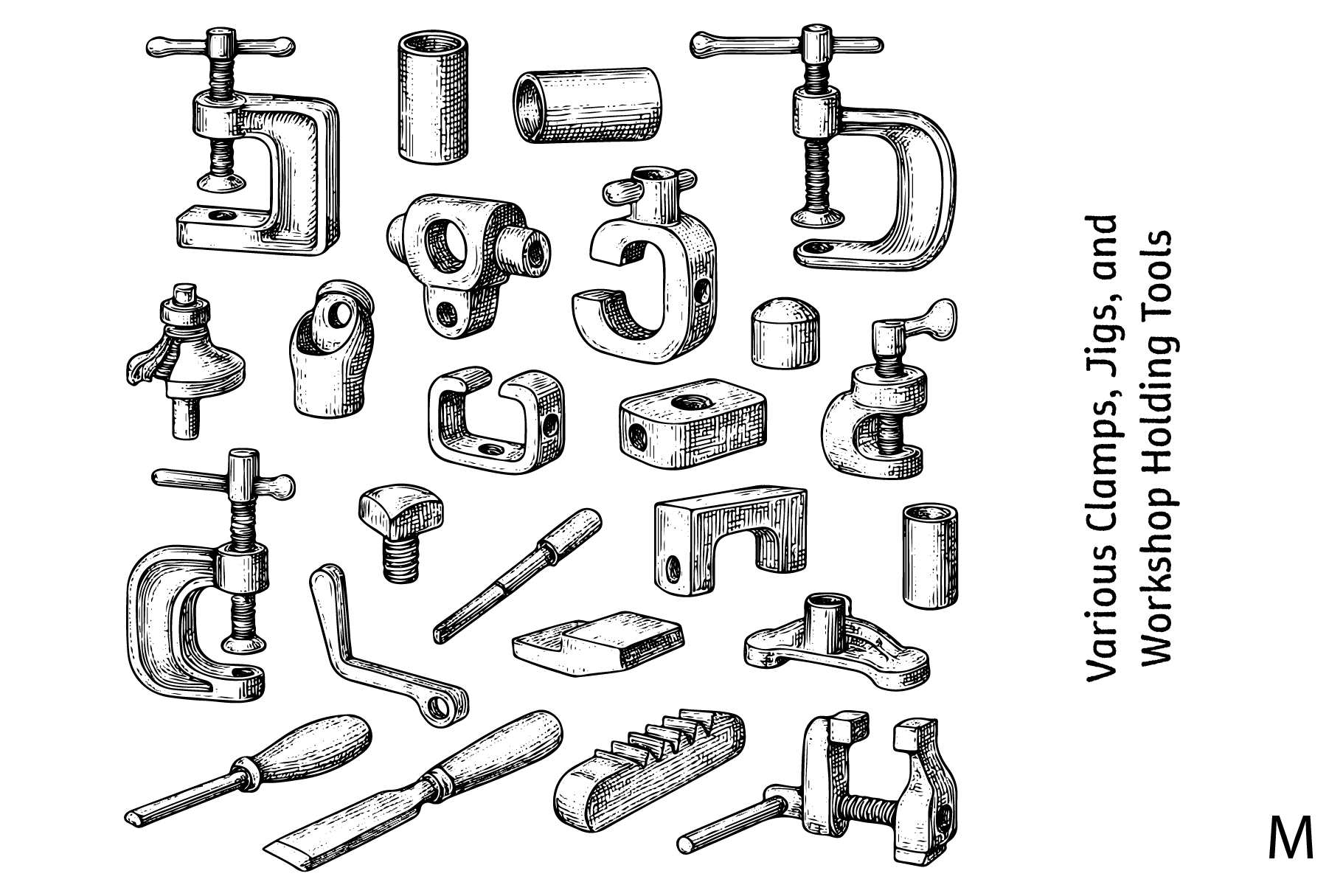 Various Clamps, Jigs, and Workshop Holding Tools

M