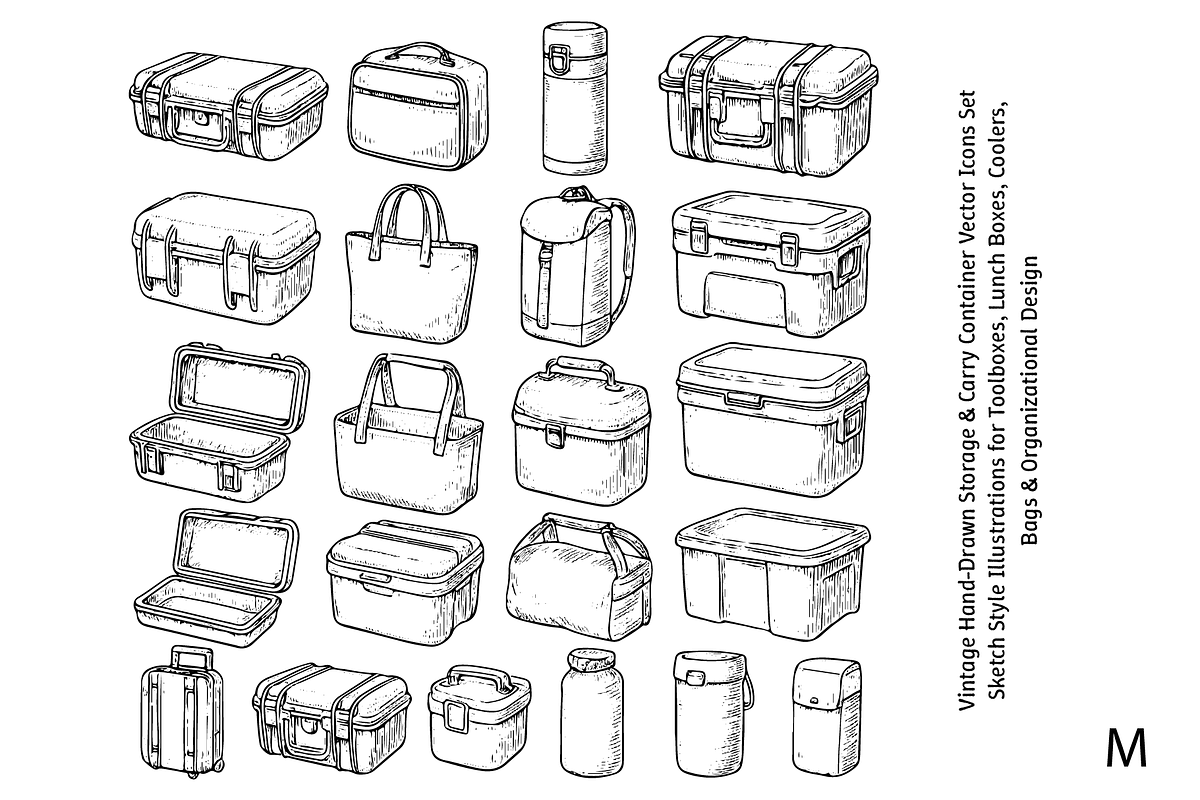 Vintage Hand-Drawn Storage & Carry Container Vector Icons Set
Sketch Style Illustrations for Toolboxes, Lunch Boxes, Coolers,
Bags & Organizational Design

M