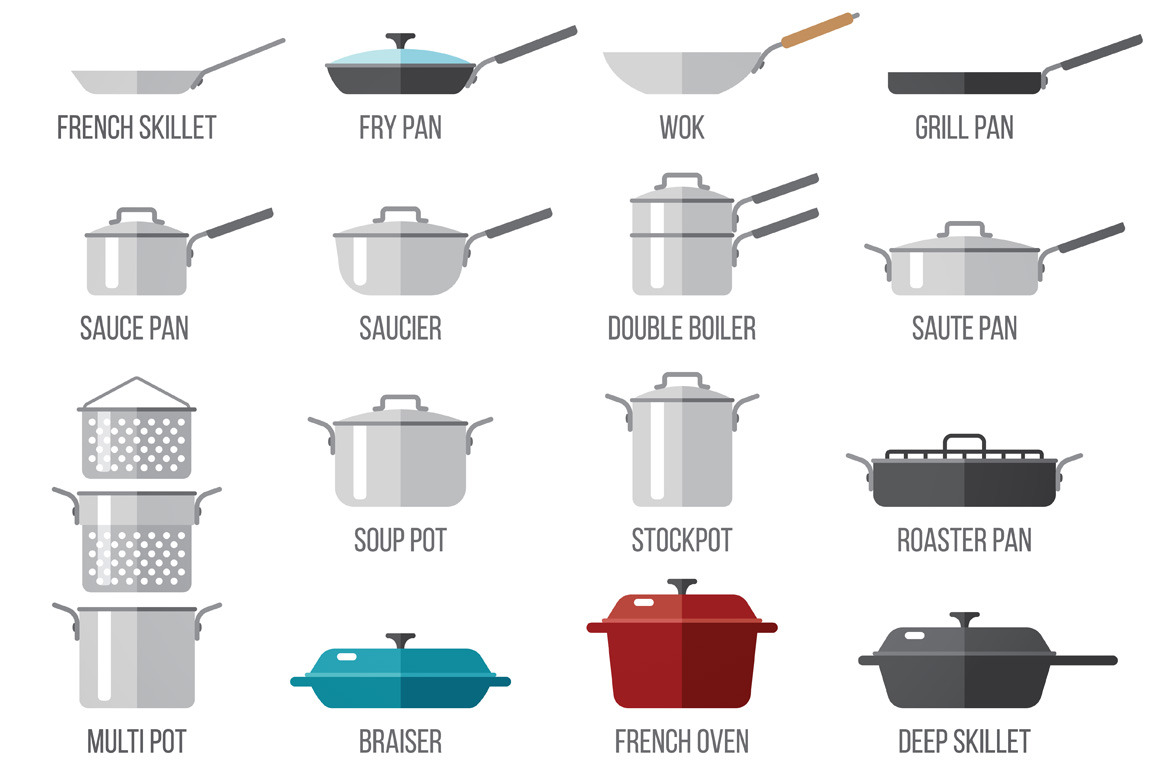 FRENCH SKILLET
FRY PAN
WOK
GRILL PAN

SAUCE PAN
SAUCIER
DOUBLE BOILER
SAUTE PAN

SOUP POT
STOCKPOT
ROASTER PAN

MULTI POT
BRAISER
FRENCH OVEN
DEEP SKILLET