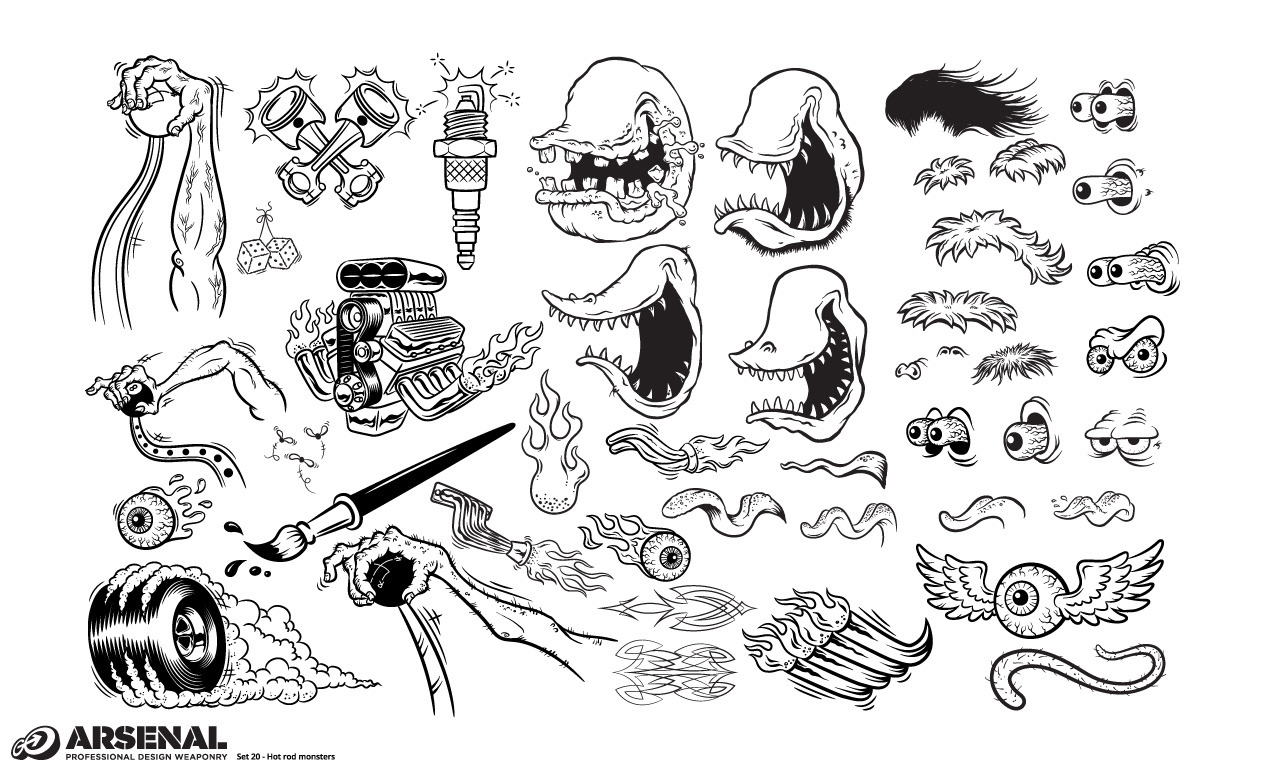 ARSENAL
PROFESSIONAL DESIGN WEAPONRY Set 20 - Hot rod monsters