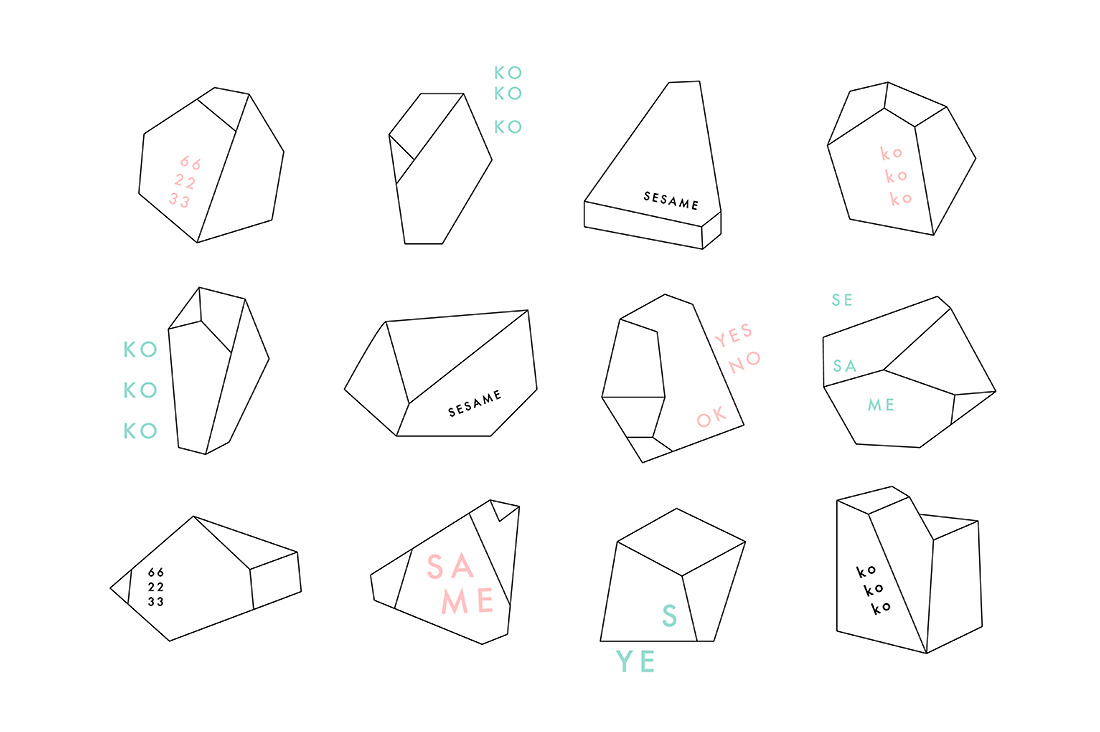 66
22
33

KO
KO
KO

SESAME

ko
ko
ko

KO
KO
KO

SESAME

YES
NO
OK

SE
SA
ME

66
22
33

SA
ME

S
YE

ko
ko
ko