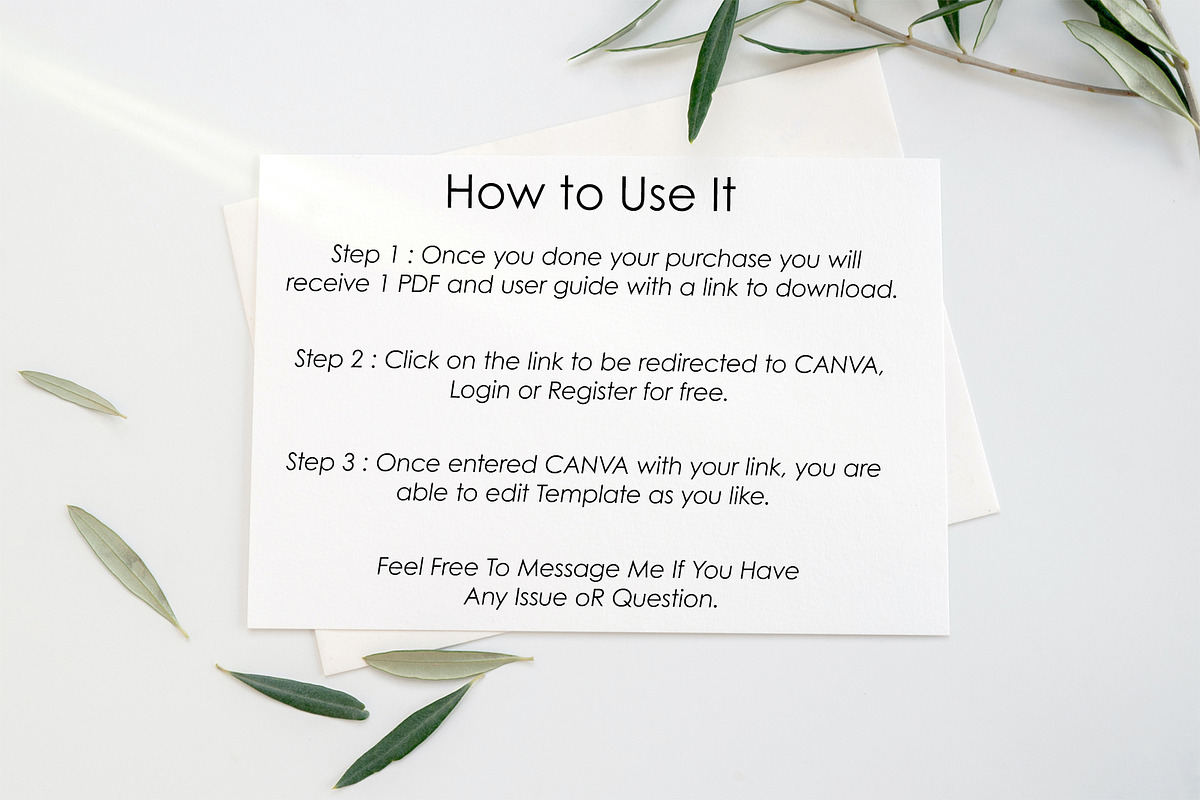 How to Use It

Step 1 : Once you done your purchase you will receive 1 PDF and user guide with a link to download.

Step 2 : Click on the link to be redirected to CANVA, Login or Register for free.

Step 3 : Once entered CANVA with your link, you are able to edit Template as you like.

Feel Free To Message Me If You Have Any Issue oR Question.