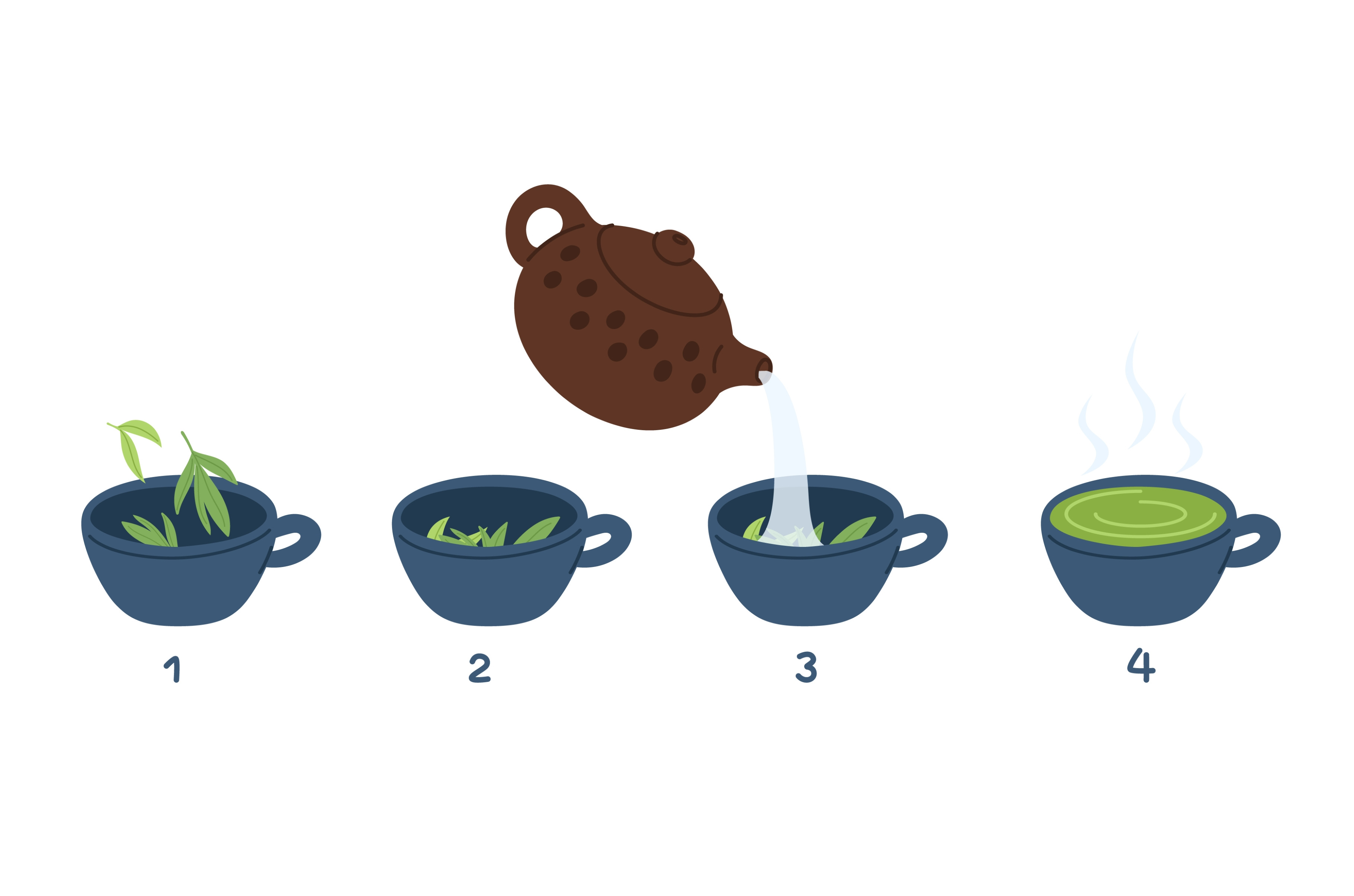 1

2

3

4