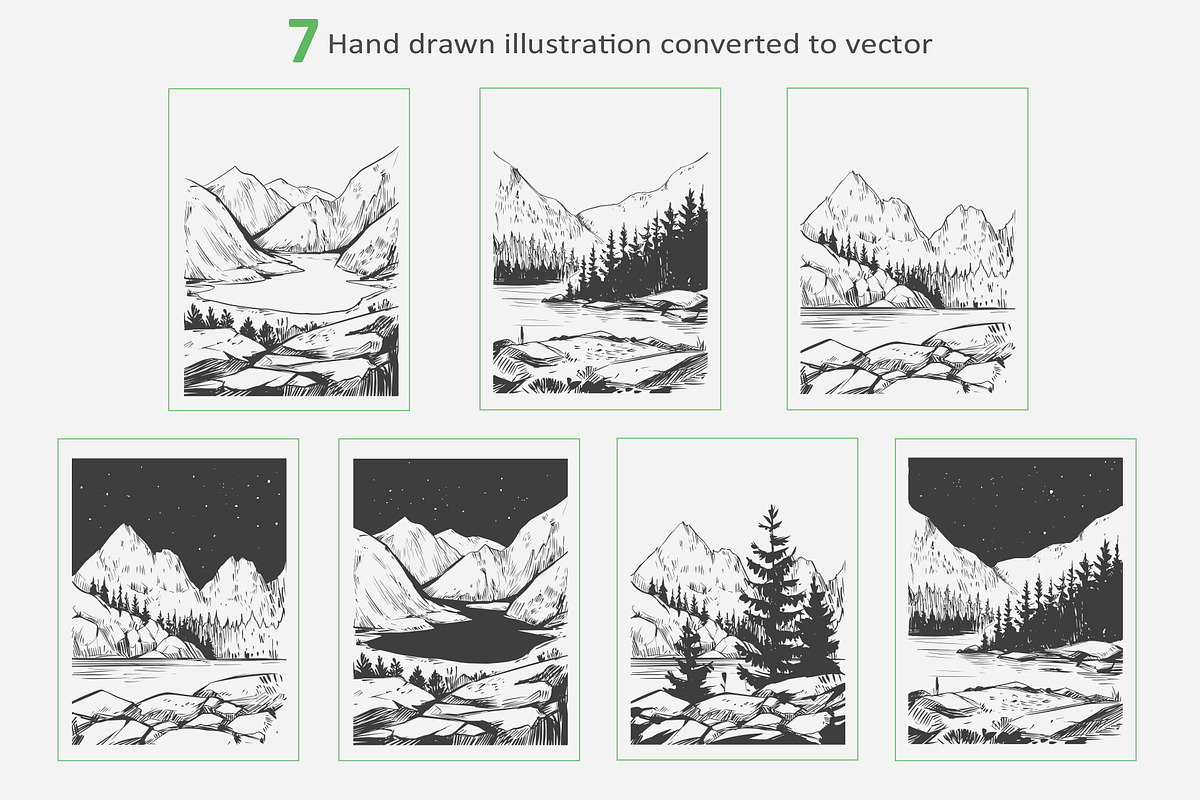 7 Hand drawn illustration converted to vector