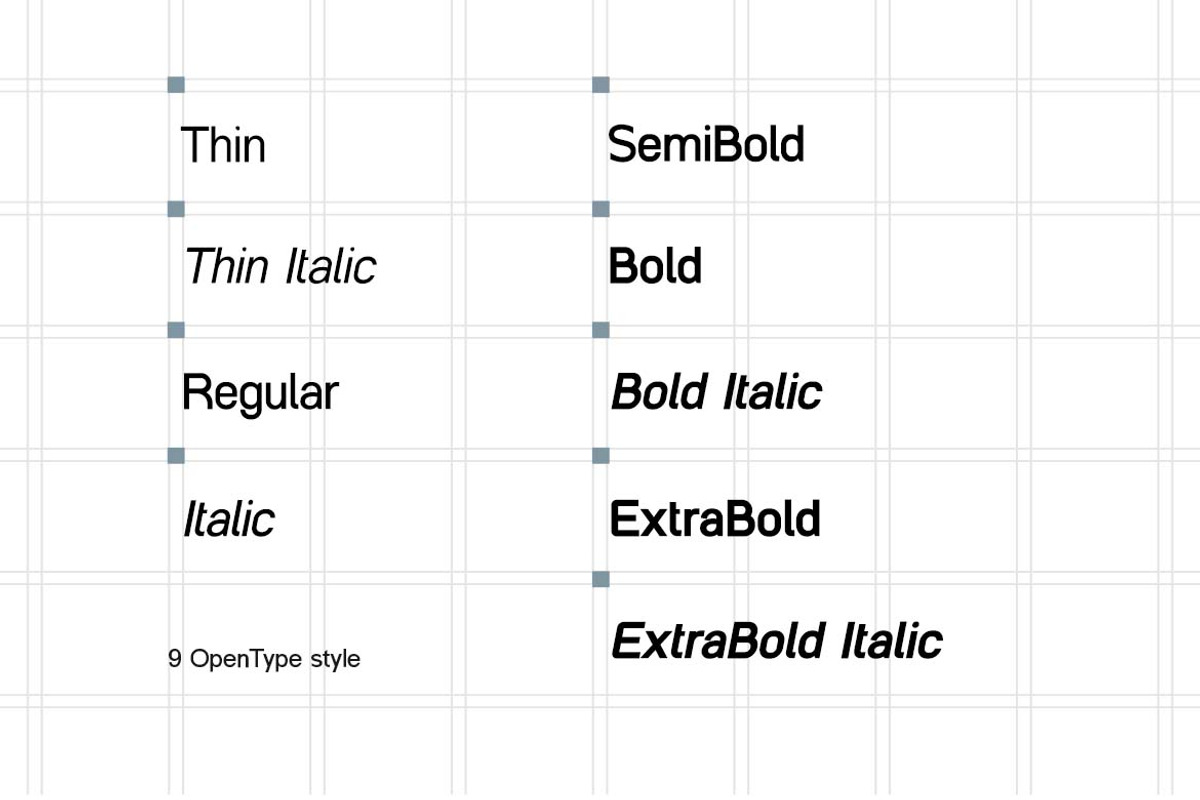 Thin

Thin Italic

Regular

Italic

9 OpenType style

SemiBold

Bold

Bold Italic

ExtraBold

ExtraBold Italic