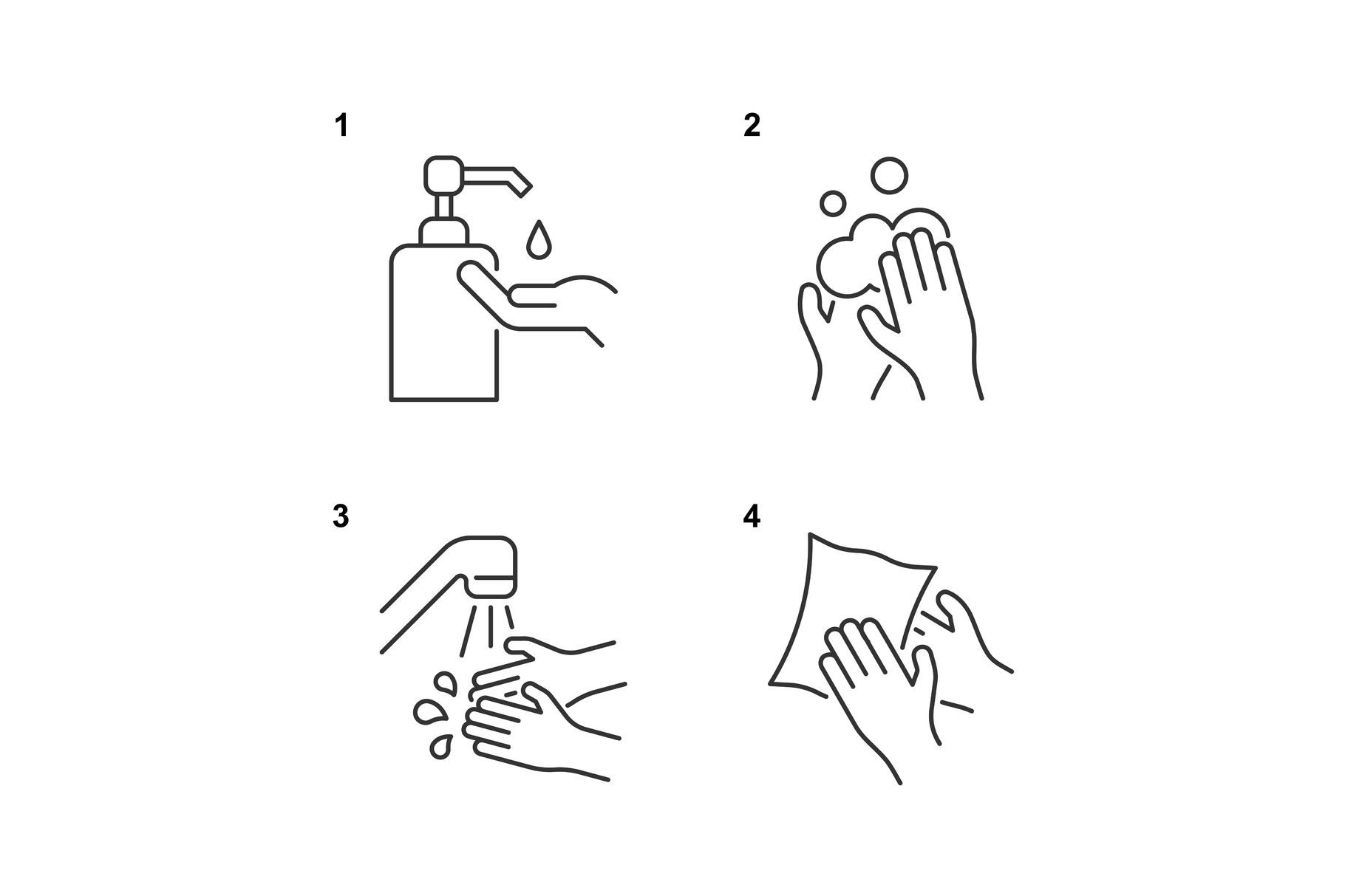 1

2

3

4