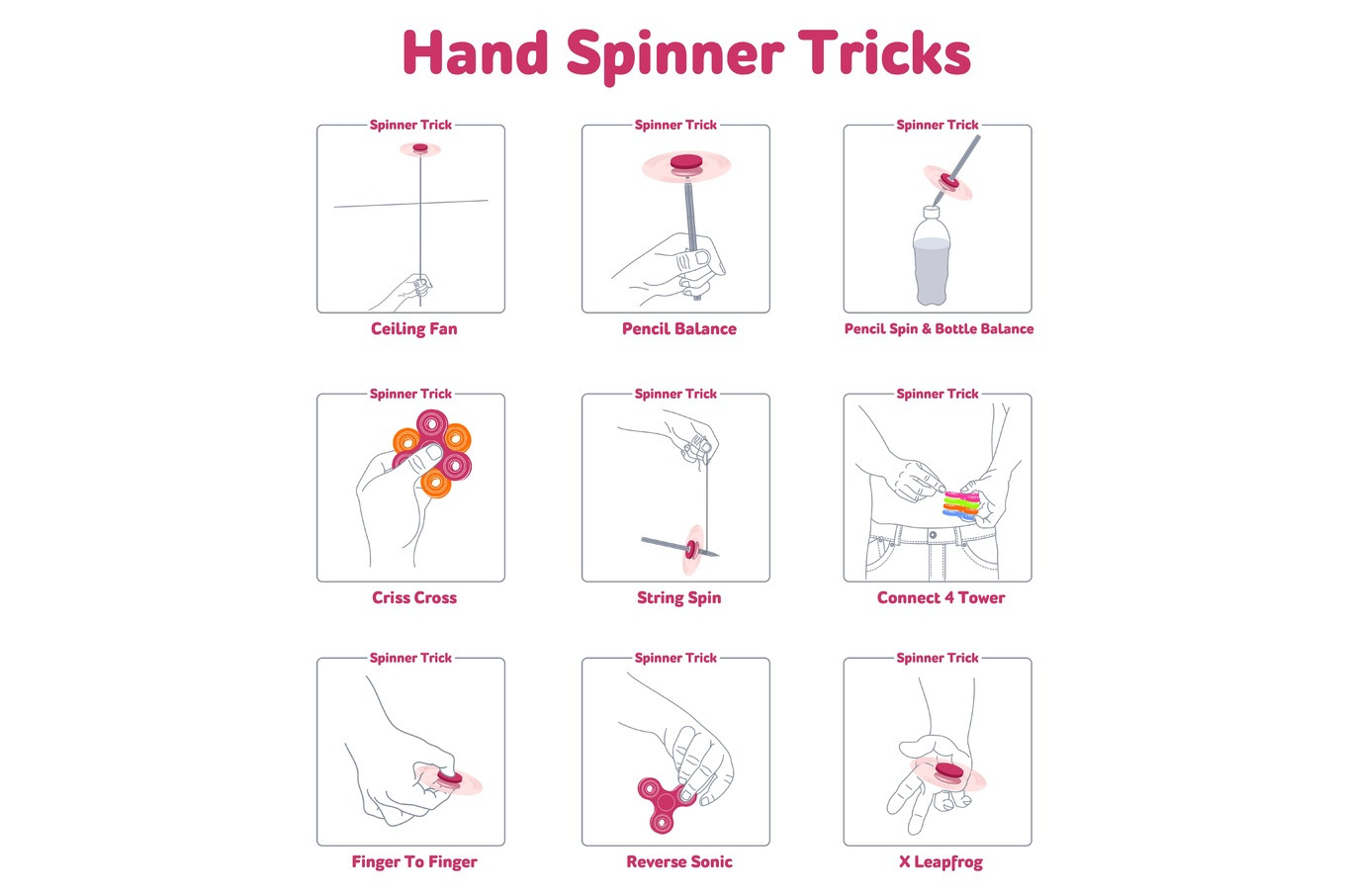 Hand Spinner Tricks

Spinner Trick
Ceiling Fan

Spinner Trick
Pencil Balance

Spinner Trick
Pencil Spin & Bottle Balance

Spinner Trick
Criss Cross

Spinner Trick
String Spin

Spinner Trick
Connect 4 Tower

Spinner Trick
Finger To Finger

Spinner Trick
Reverse Sonic

Spinner Trick
X Leapfrog