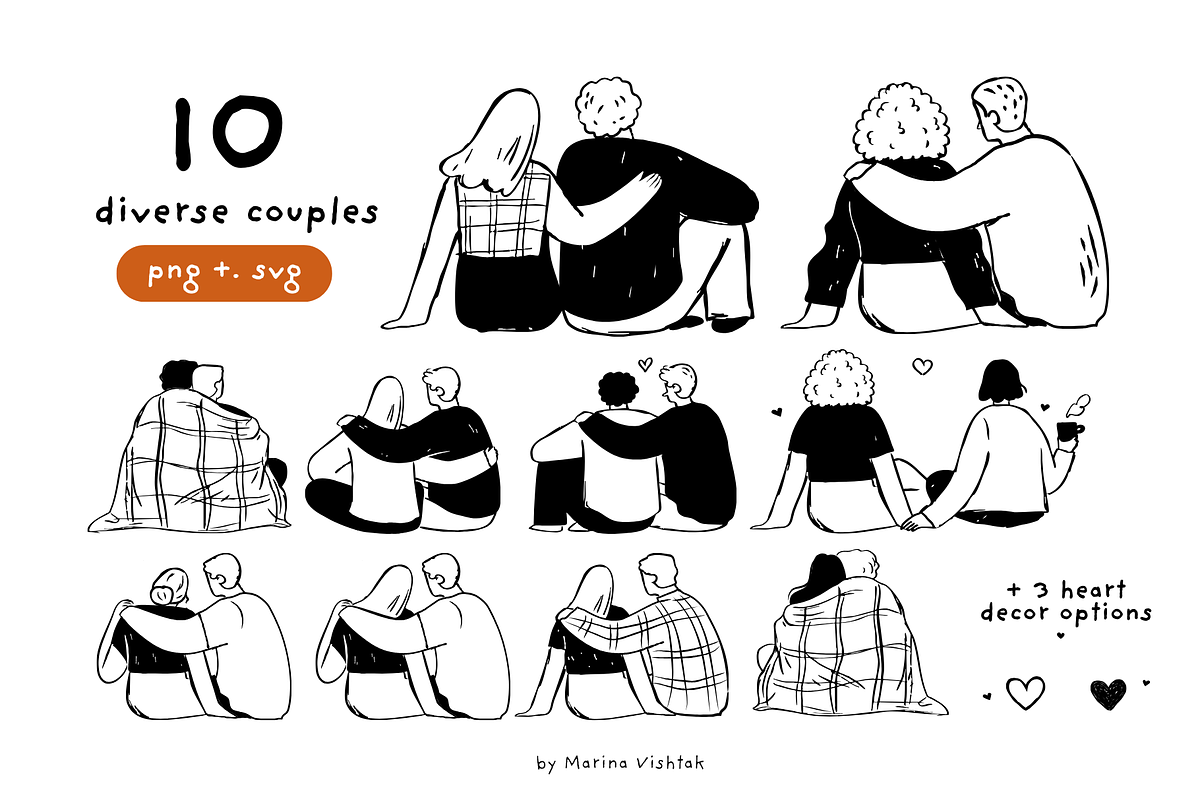 10
diverse couples

png +. svg

+ 3 heart
decor options

by Marina Vishtak