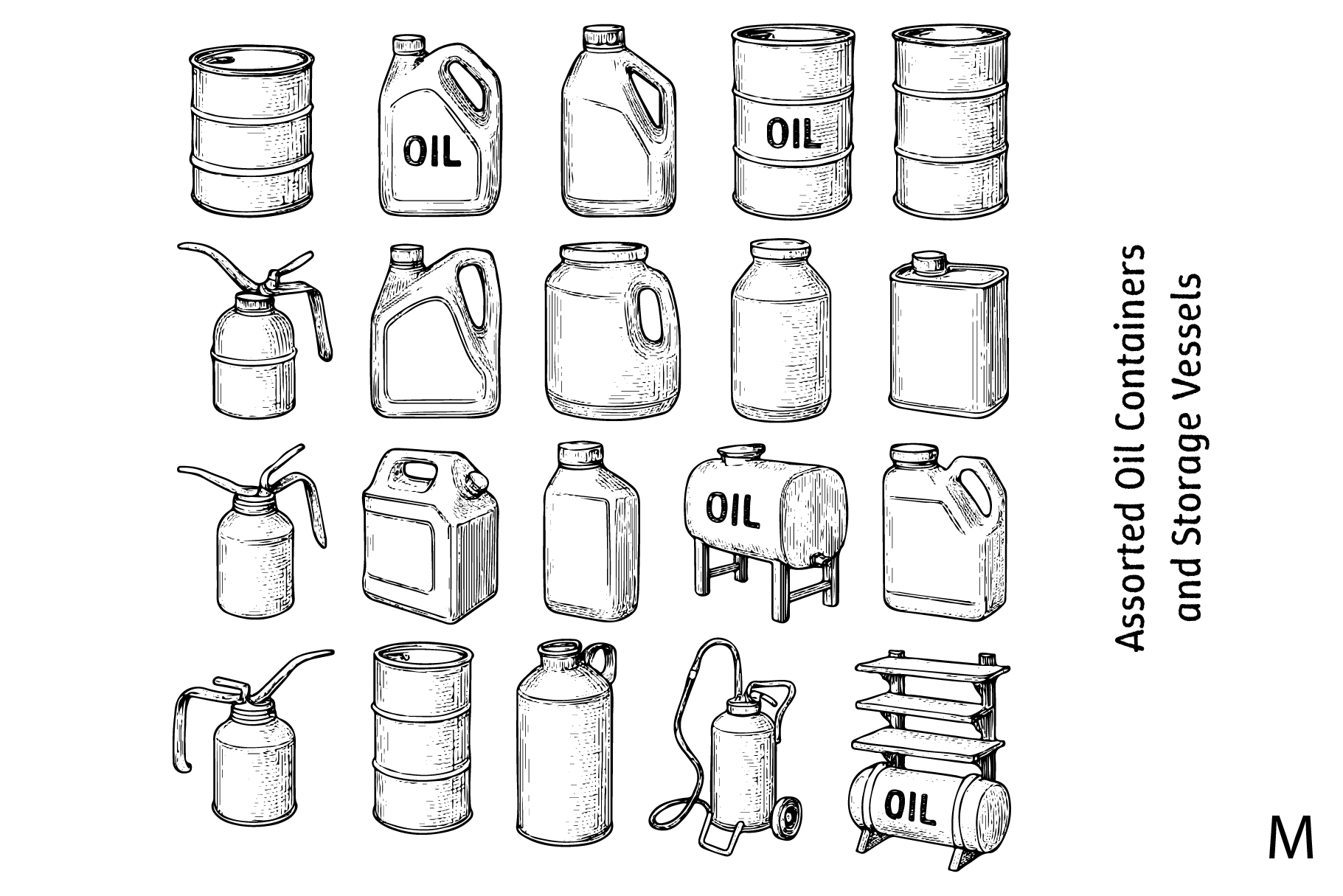 OIL

OIL

OIL

OIL

Assorted Oil Containers and Storage Vessels

M