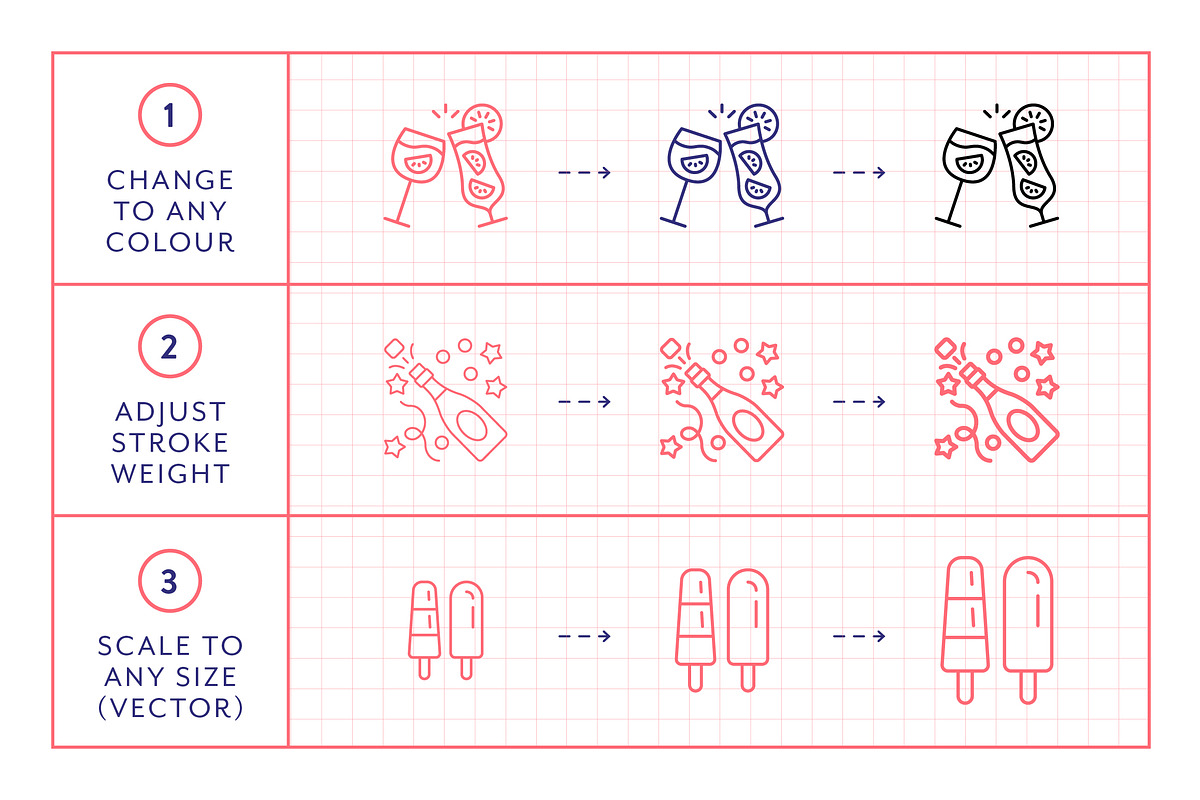 1

CHANGE TO ANY COLOUR

2

ADJUST STROKE WEIGHT

3

SCALE TO ANY SIZE (VECTOR)