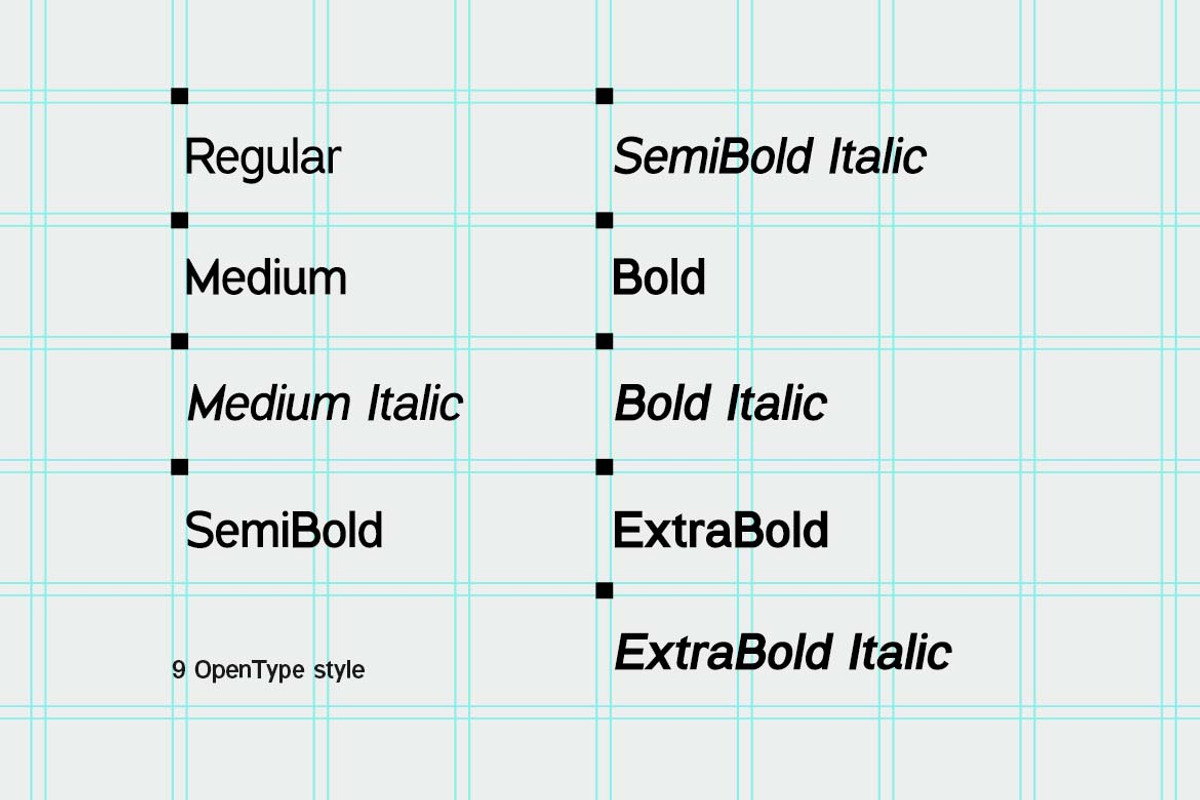 Regular

Medium

Medium Italic

SemiBold

9 OpenType style

SemiBold Italic

Bold

Bold Italic

ExtraBold

ExtraBold Italic