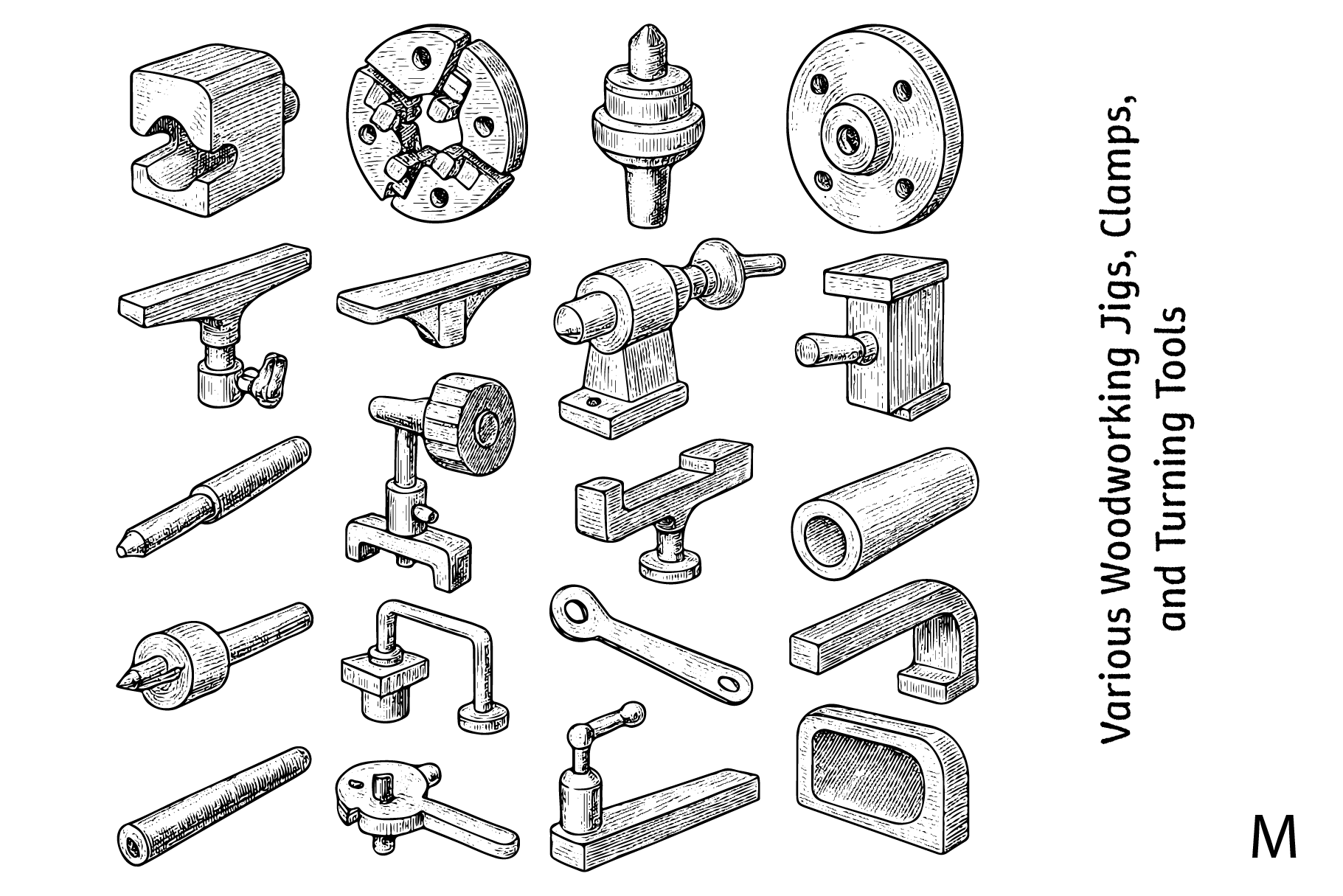 Various Woodworking Jigs, Clamps, and Turning Tools

M