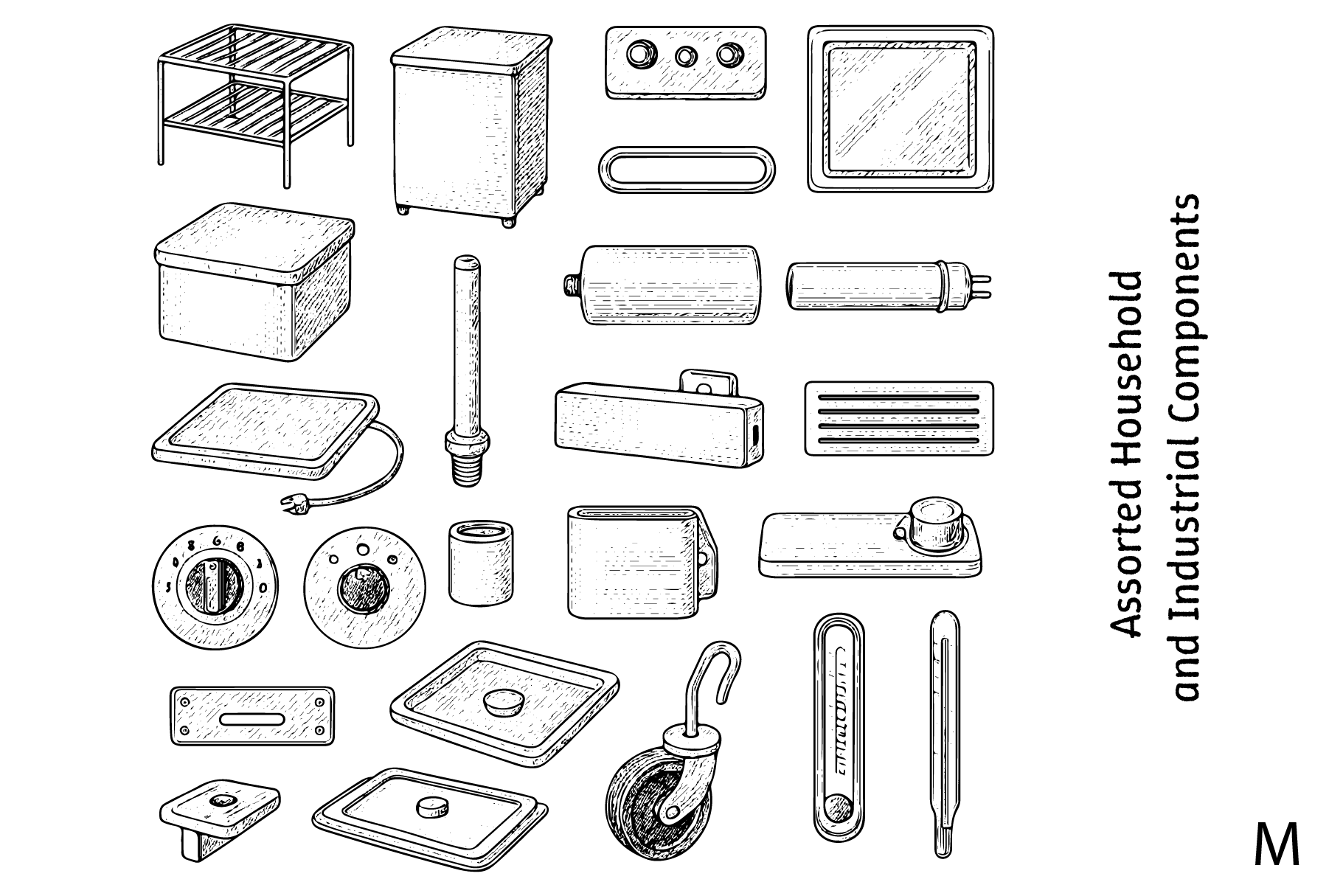 Assorted Household and Industrial Components

M