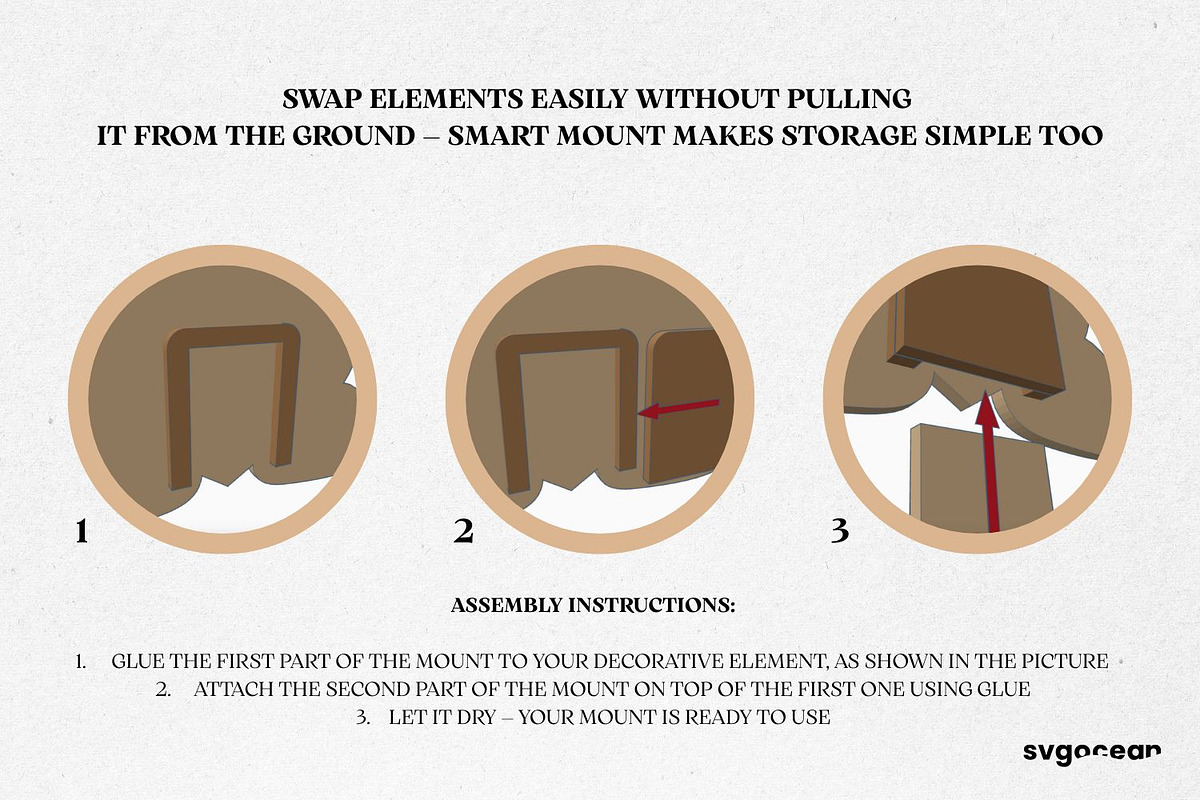 SWAP ELEMENTS EASILY WITHOUT PULLING
IT FROM THE GROUND – SMART MOUNT MAKES STORAGE SIMPLE TOO

1

2

3

ASSEMBLY INSTRUCTIONS:

1. GLUE THE FIRST PART OF THE MOUNT TO YOUR DECORATIVE ELEMENT, AS SHOWN IN THE PICTURE
2. ATTACH THE SECOND PART OF THE MOUNT ON TOP OF THE FIRST ONE USING GLUE
3. LET IT DRY – YOUR MOUNT IS READY TO USE

svgocean