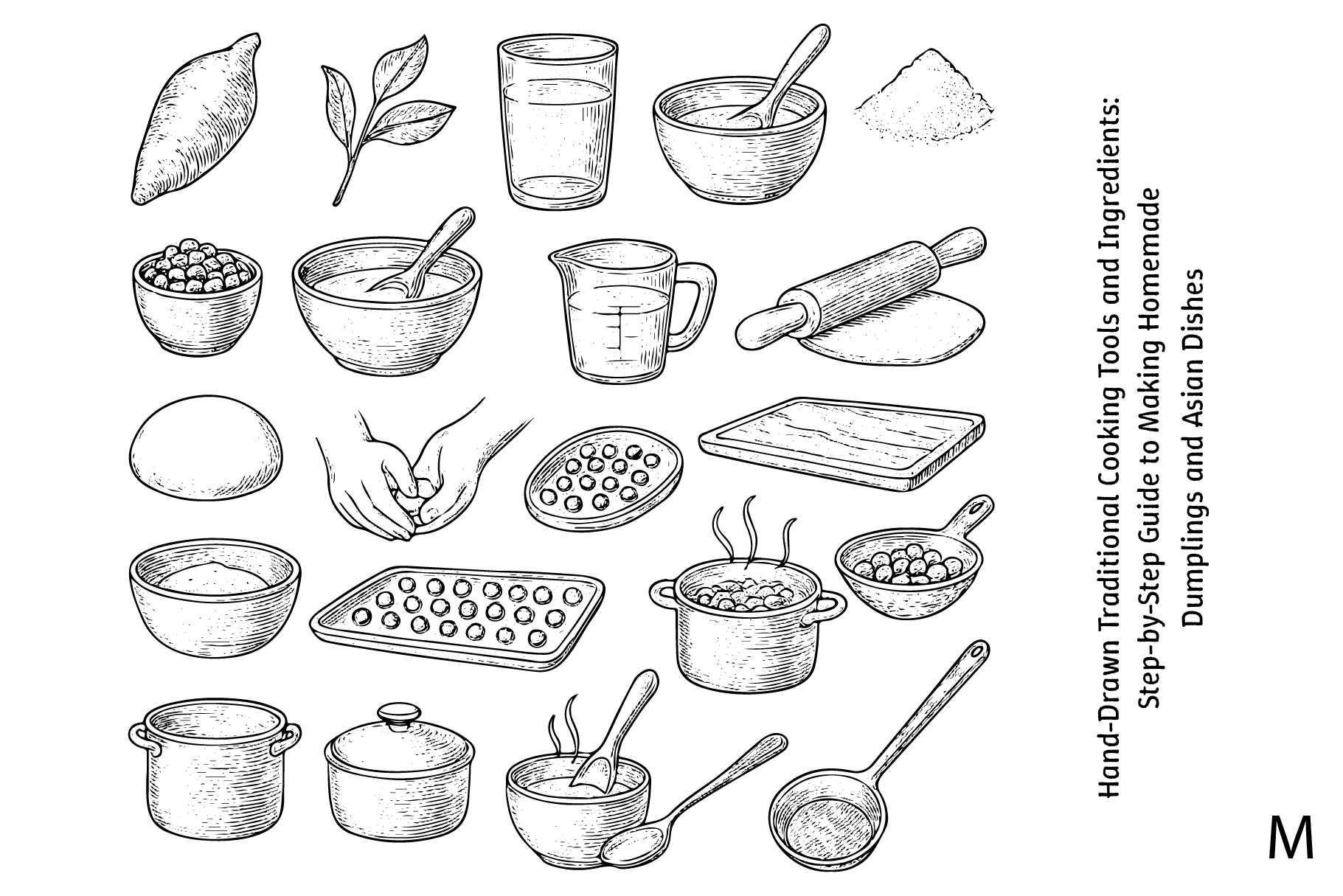 Hand-Drawn Traditional Cooking Tools and Ingredients: Step-by-Step Guide to Making Homemade Dumplings and Asian Dishes

M