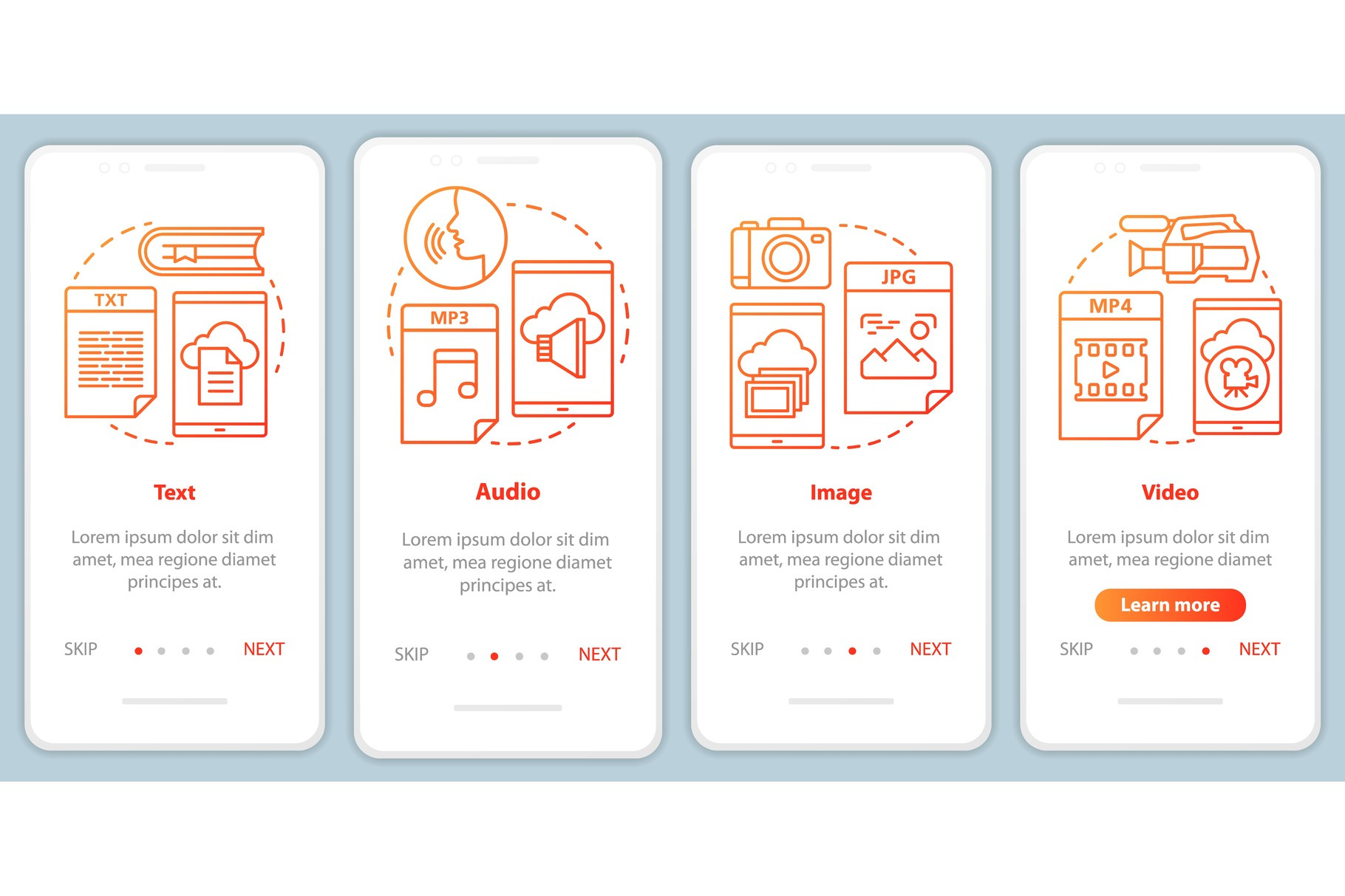 TXT

Text

Lorem ipsum dolor sit dim amet, mea regione diamet principes at.

SKIP NEXT

MP3

Audio

Lorem ipsum dolor sit dim amet, mea regione diamet principes at.

SKIP NEXT

JPG

Image

Lorem ipsum dolor sit dim amet, mea regione diamet principes at.

SKIP NEXT

MP4

Video

Lorem ipsum dolor sit dim amet, mea regione diamet

Learn more

SKIP NEXT