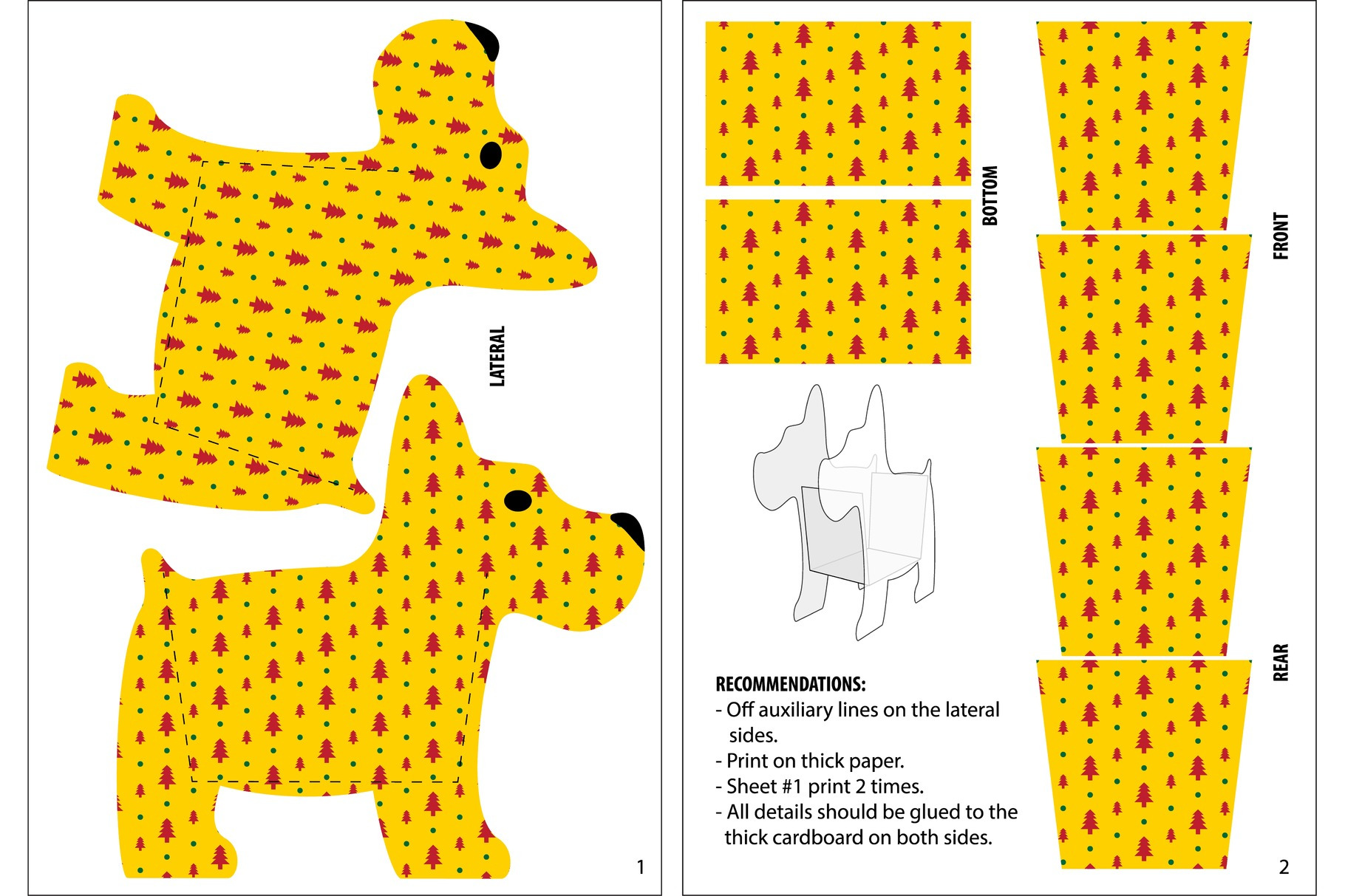 LATERAL

1

BOTTOM

FRONT

REAR

RECOMMENDATIONS:
- Off auxiliary lines on the lateral sides.
- Print on thick paper.
- Sheet #1 print 2 times.
- All details should be glued to the thick cardboard on both sides.

2